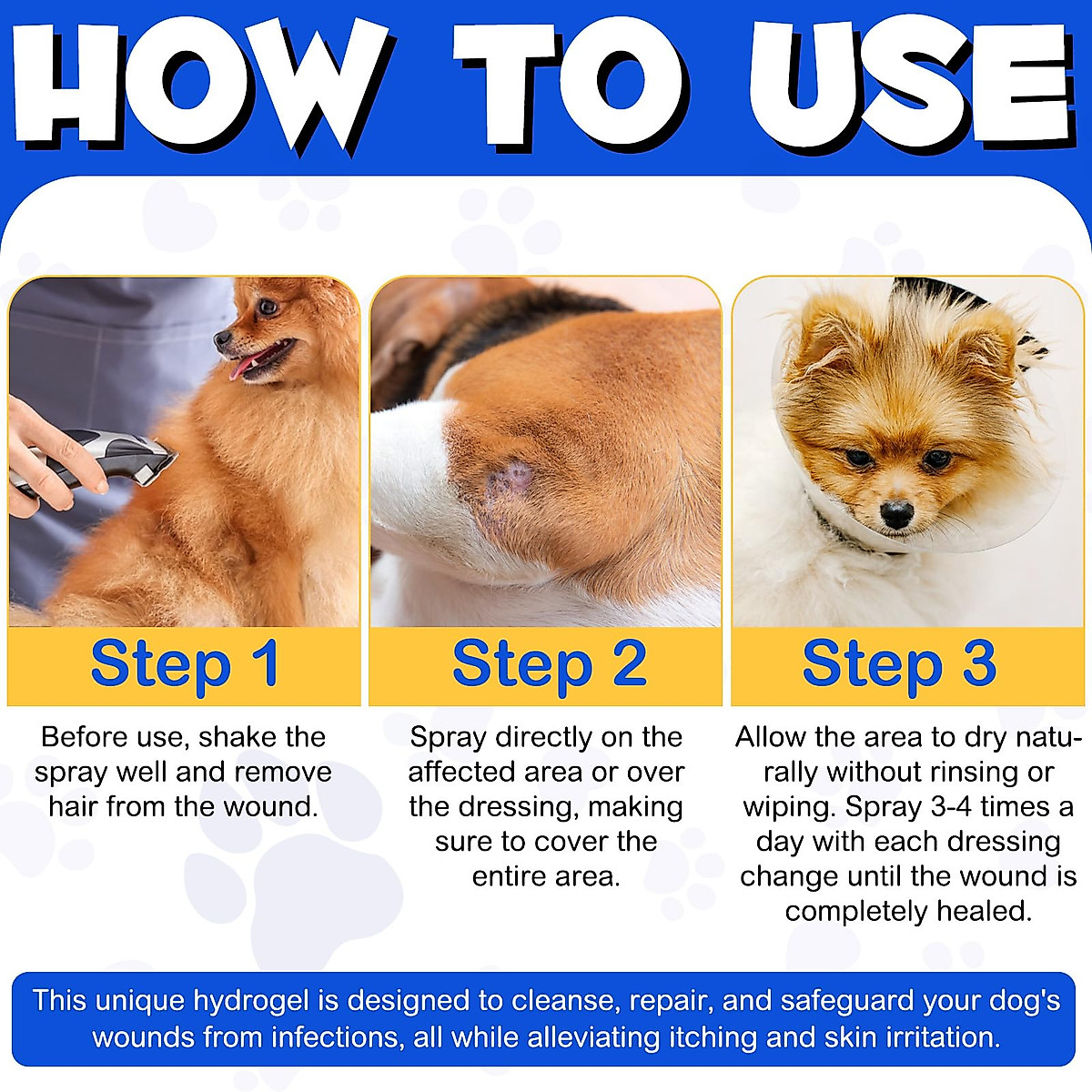 HOW TO USE

Step 1

Before use, shake the spray well and remove hair from the wound.

Step 2

Spray directly on the affected area or over the dressing, making sure to cover the entire area.

Step 3

Allow the area to dry naturally without rinsing or wiping. Spray 3-4 times a day with each dressing change until the wound is completely healed.

This unique hydrogel is designed to cleanse, repair, and safeguard your dog's wounds from infections, all while alleviating itching and skin irritation.