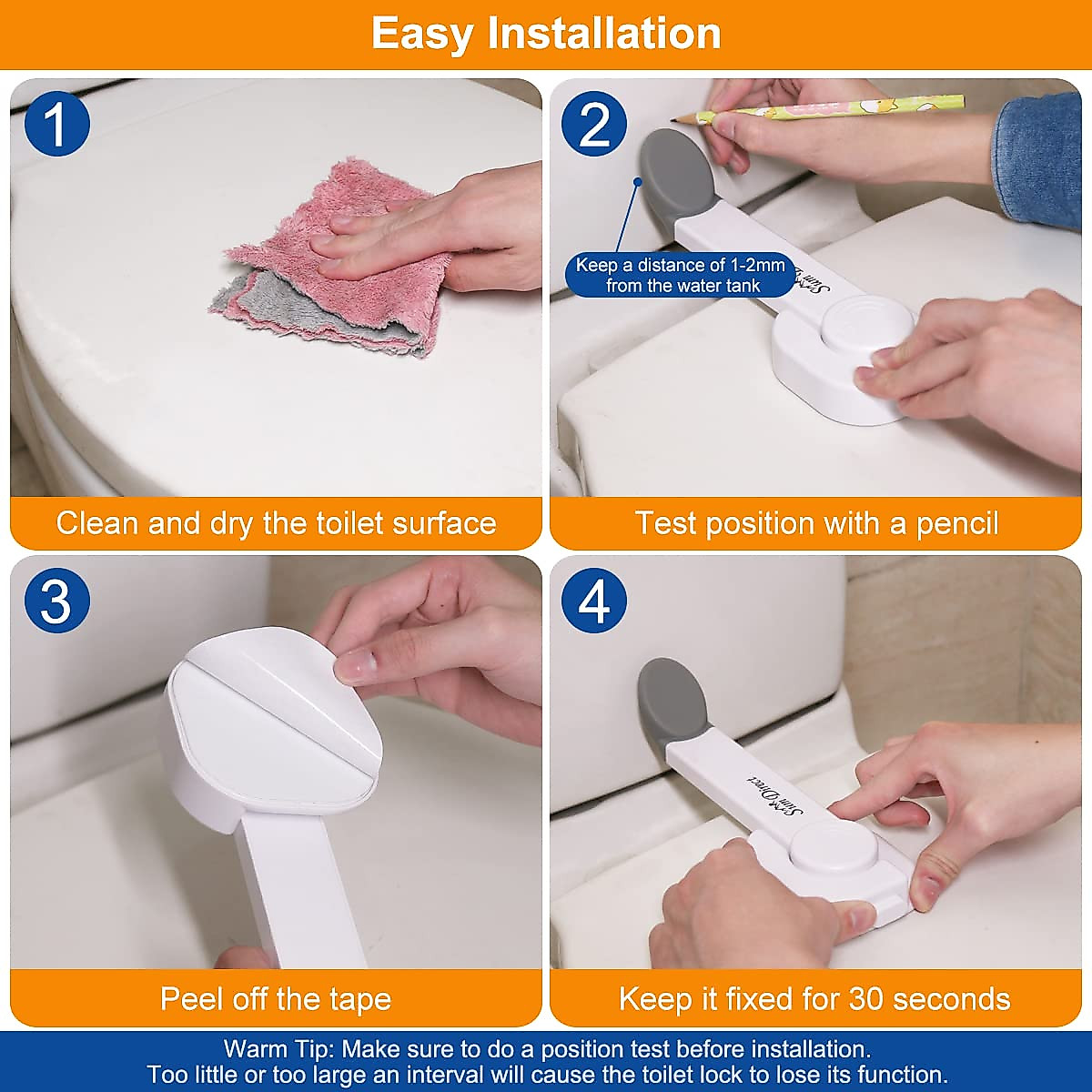 Easy Installation

1

Clean and dry the toilet surface

2

Keep a distance of 1-2mm from the water tank

Sam Direct

Test position with a pencil

3

Peel off the tape

4

Sam Direct

Keep it fixed for 30 seconds

Warm Tip: Make sure to do a position test before installation.
Too little or too large an interval will cause the toilet lock to lose its function.