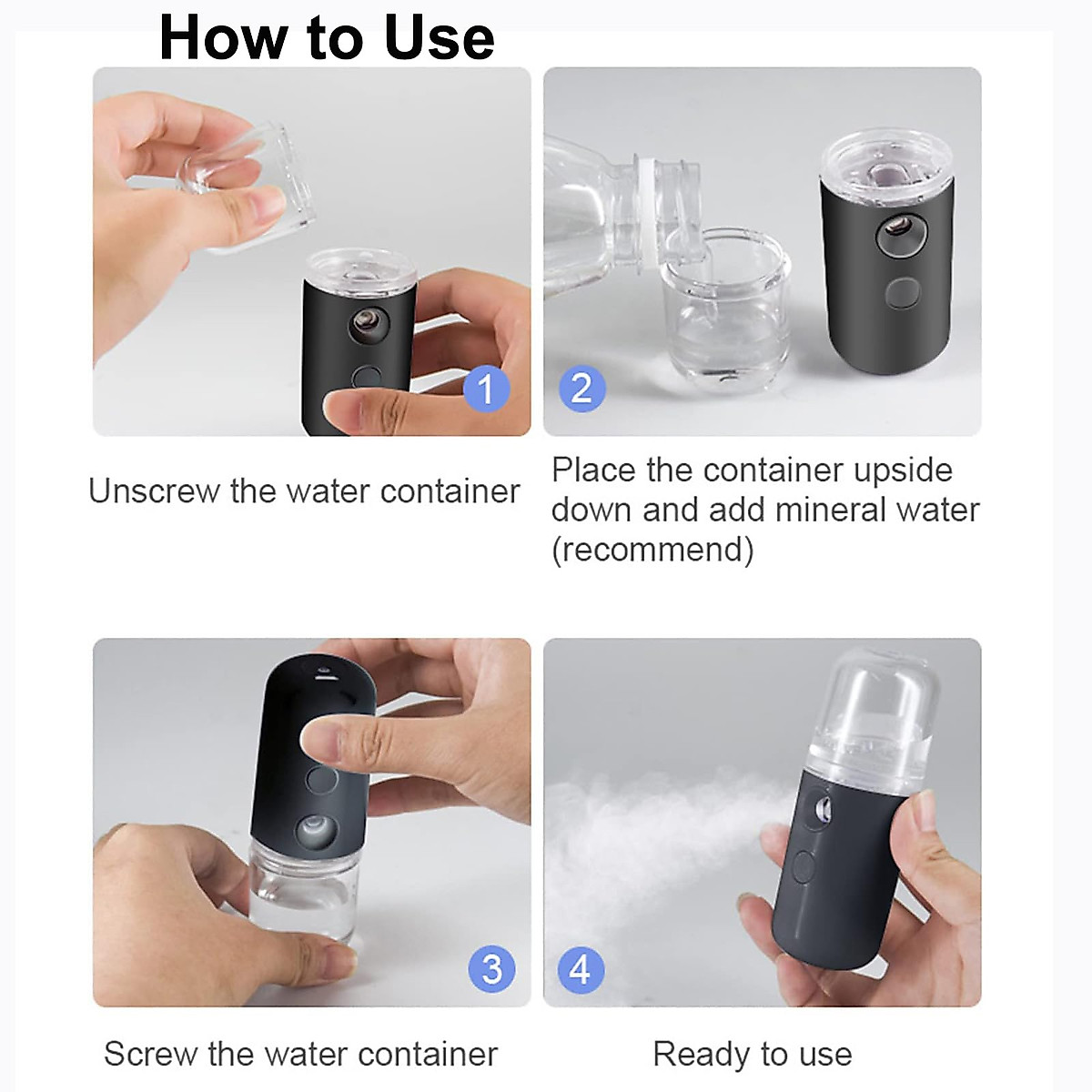 How to Use

1

Unscrew the water container

2

Place the container upside down and add mineral water (recommend)

3

Screw the water container

4

Ready to use