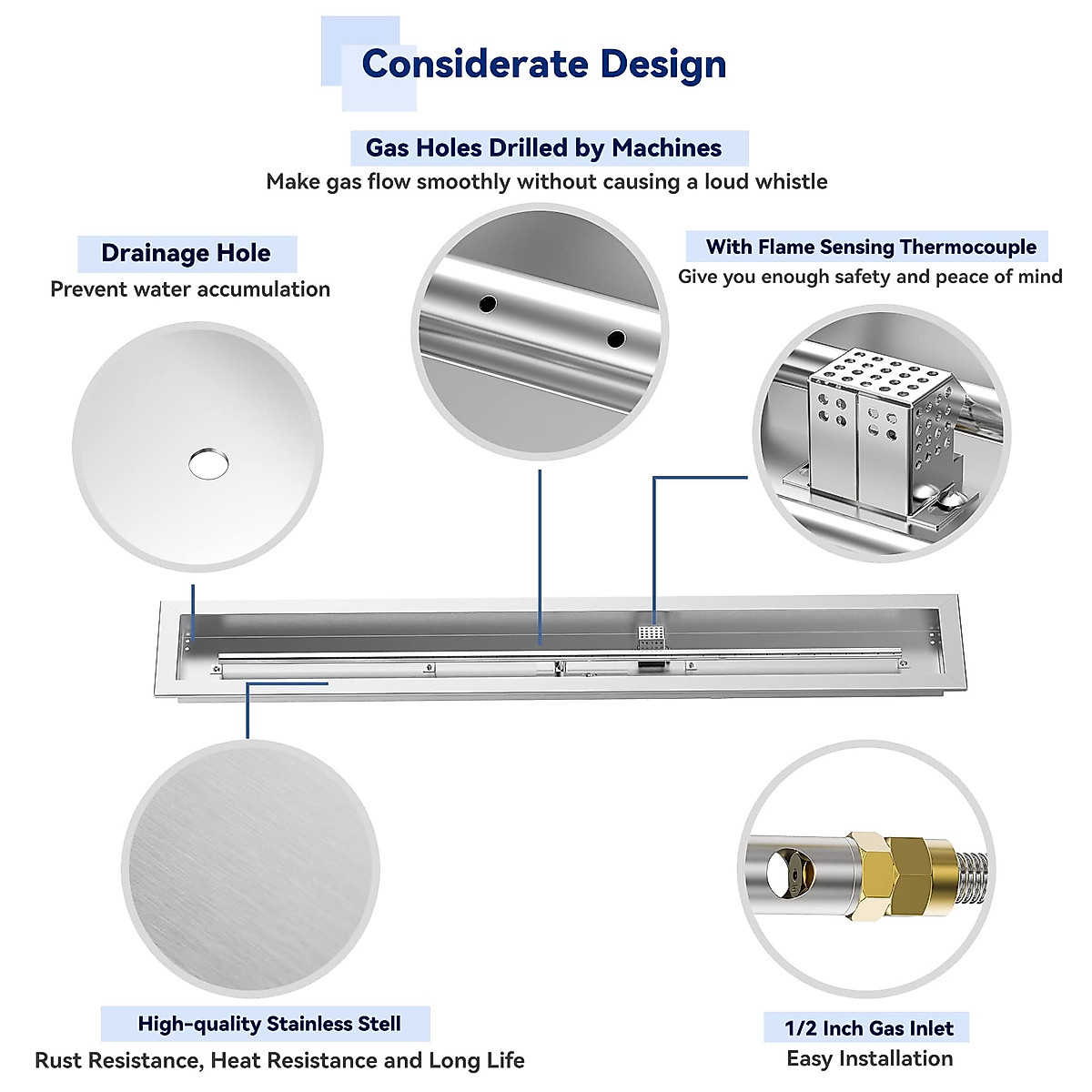 Considerate Design

Gas Holes Drilled by Machines
Make gas flow smoothly without causing a loud whistle

Drainage Hole
Prevent water accumulation

With Flame Sensing Thermocouple
Give you enough safety and peace of mind

High-quality Stainless Stell
Rust Resistance, Heat Resistance and Long Life

1/2 Inch Gas Inlet
Easy Installation