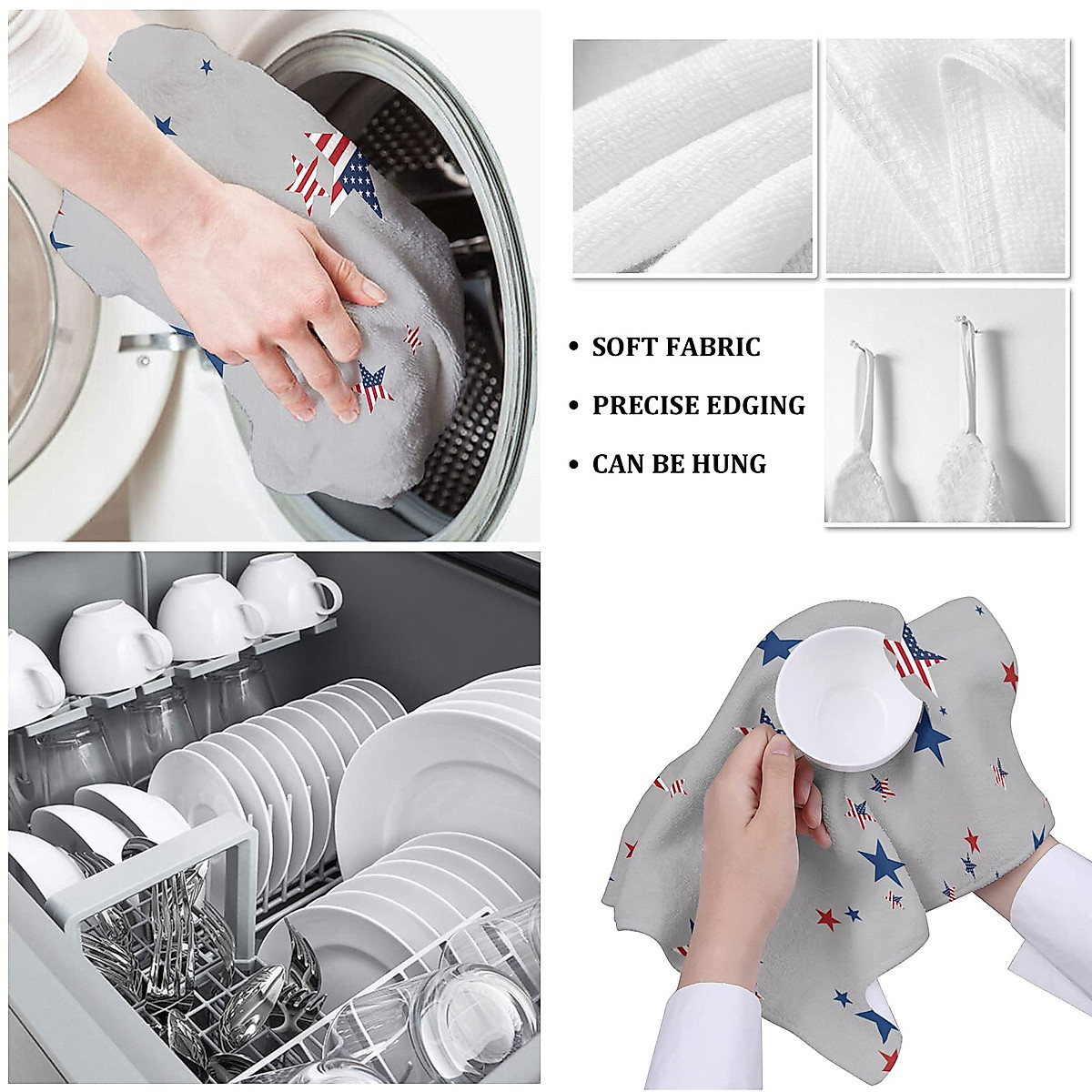 • SOFT FABRIC
• PRECISE EDGING
• CAN BE HUNG