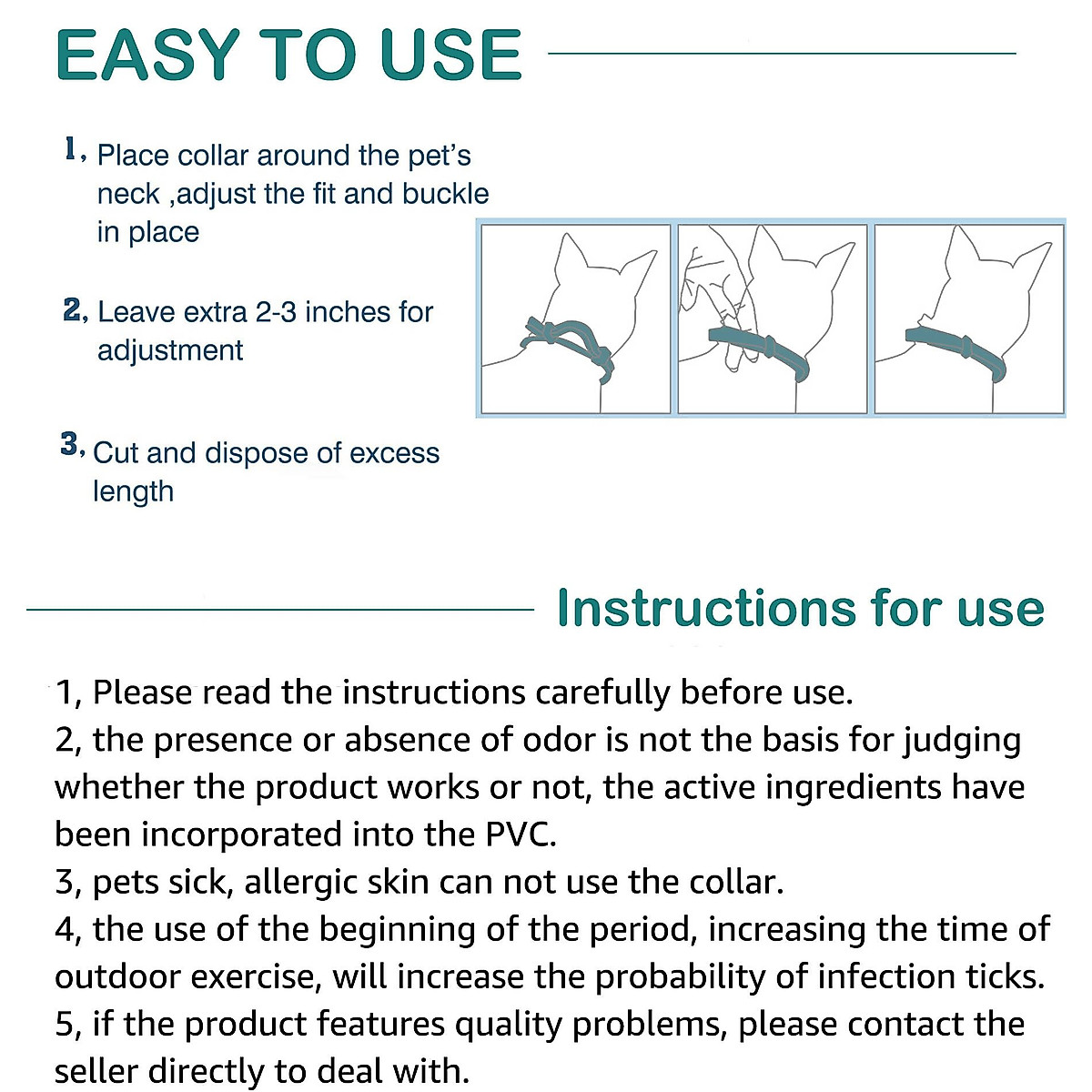 EASY TO USE

1, Place collar around the pet's neck ,adjust the fit and buckle in place

2, Leave extra 2-3 inches for adjustment

3, Cut and dispose of excess length

Instructions for use

1, Please read the instructions carefully before use.
2, the presence or absence of odor is not the basis for judging whether the product works or not, the active ingredients have been incorporated into the PVC.
3, pets sick, allergic skin can not use the collar.
4, the use of the beginning of the period, increasing the time of outdoor exercise, will increase the probability of infection ticks.
5, if the product features quality problems, please contact the seller directly to deal with.