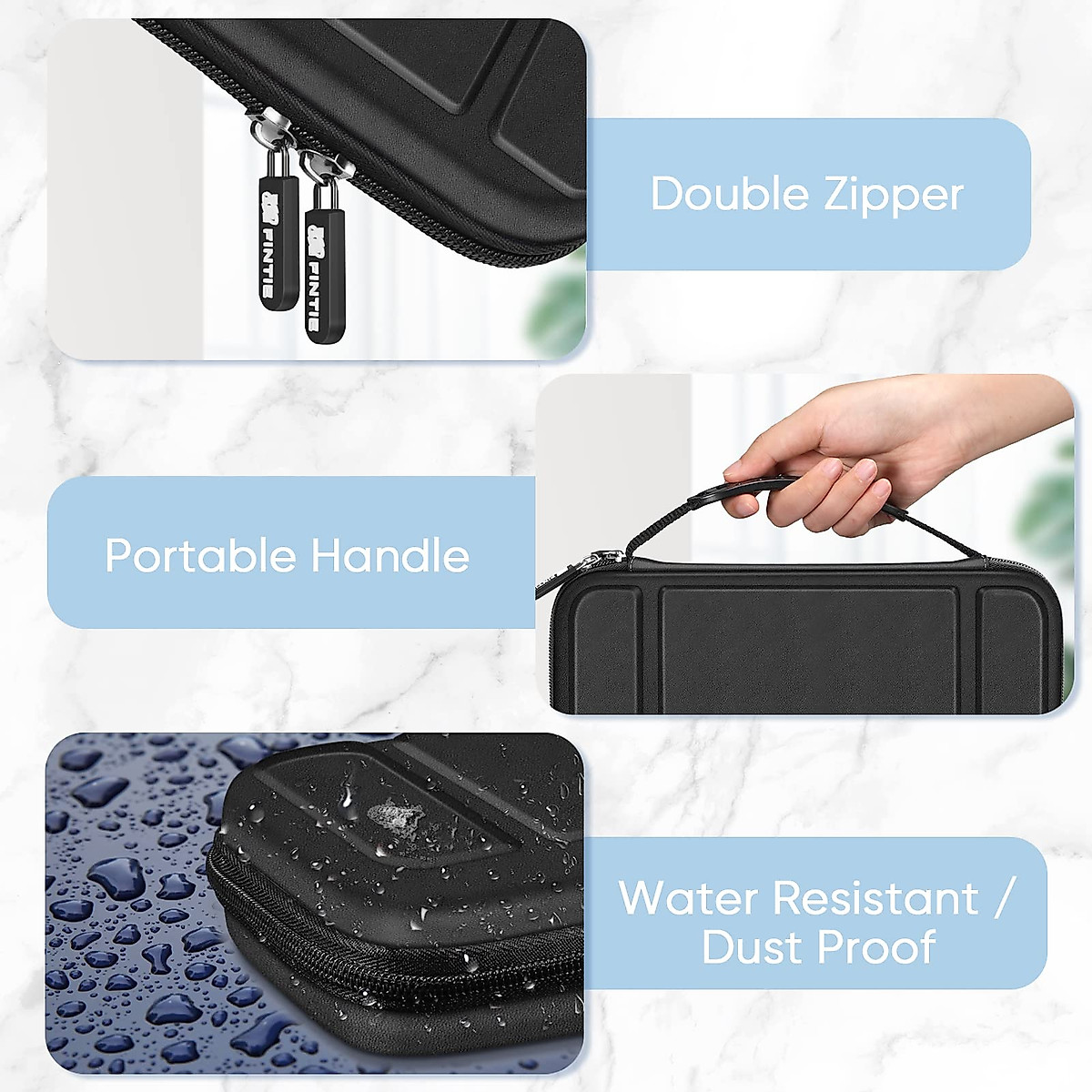 FINTIE
FINTIE

Double Zipper

Portable Handle

Water Resistant / Dust Proof