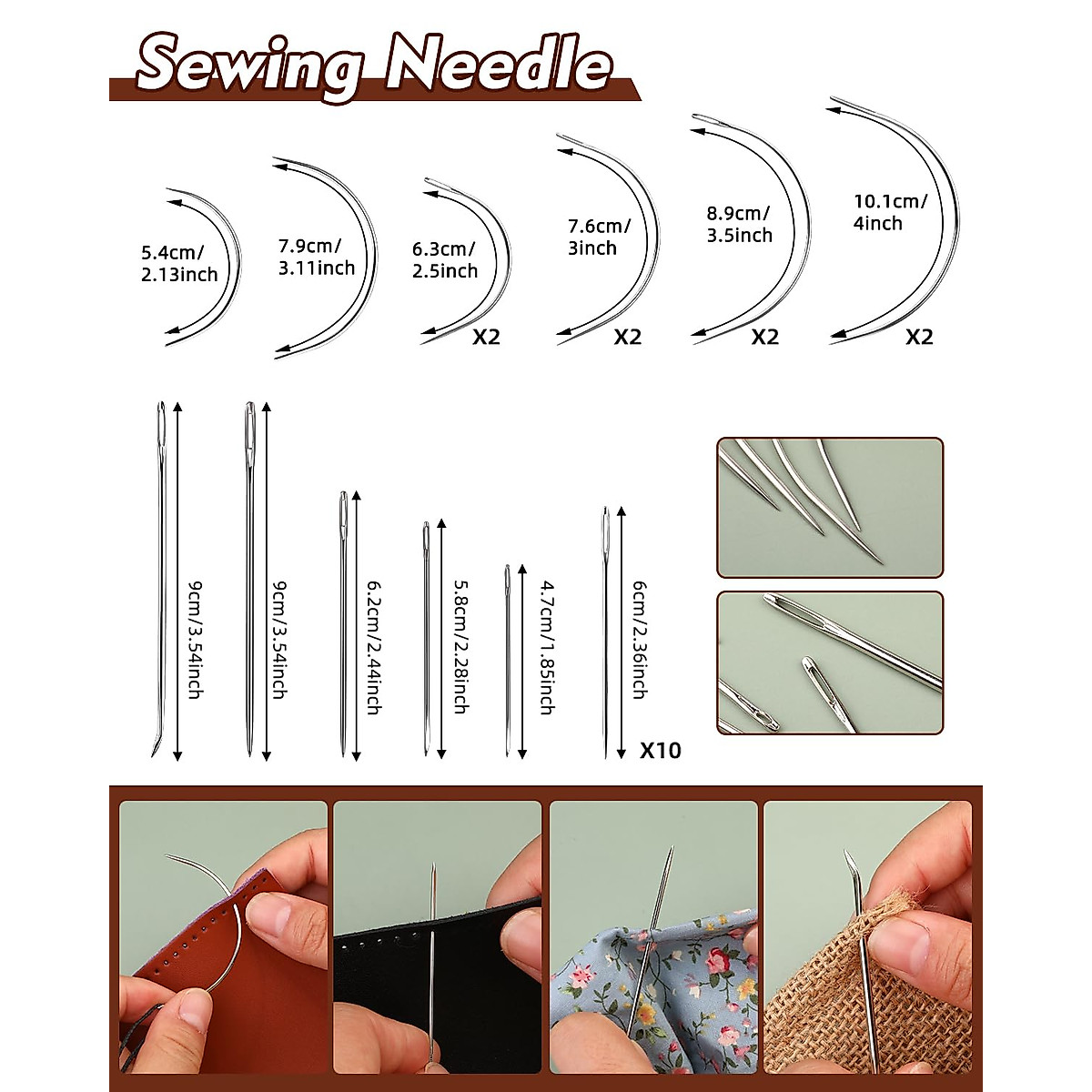 Sewing Needle

5.4cm/ 2.13inch

7.9cm/ 3.11inch

6.3cm/ 2.5inch
X2

7.6cm/ 3inch
X2

8.9cm/ 3.5inch
X2

10.1cm/ 4inch
X2

9cm/3.54inch

9cm/3.54inch

6.2cm/2.44inch

5.8cm/2.28inch

4.7cm/1.85inch

6cm/2.36inch
X10