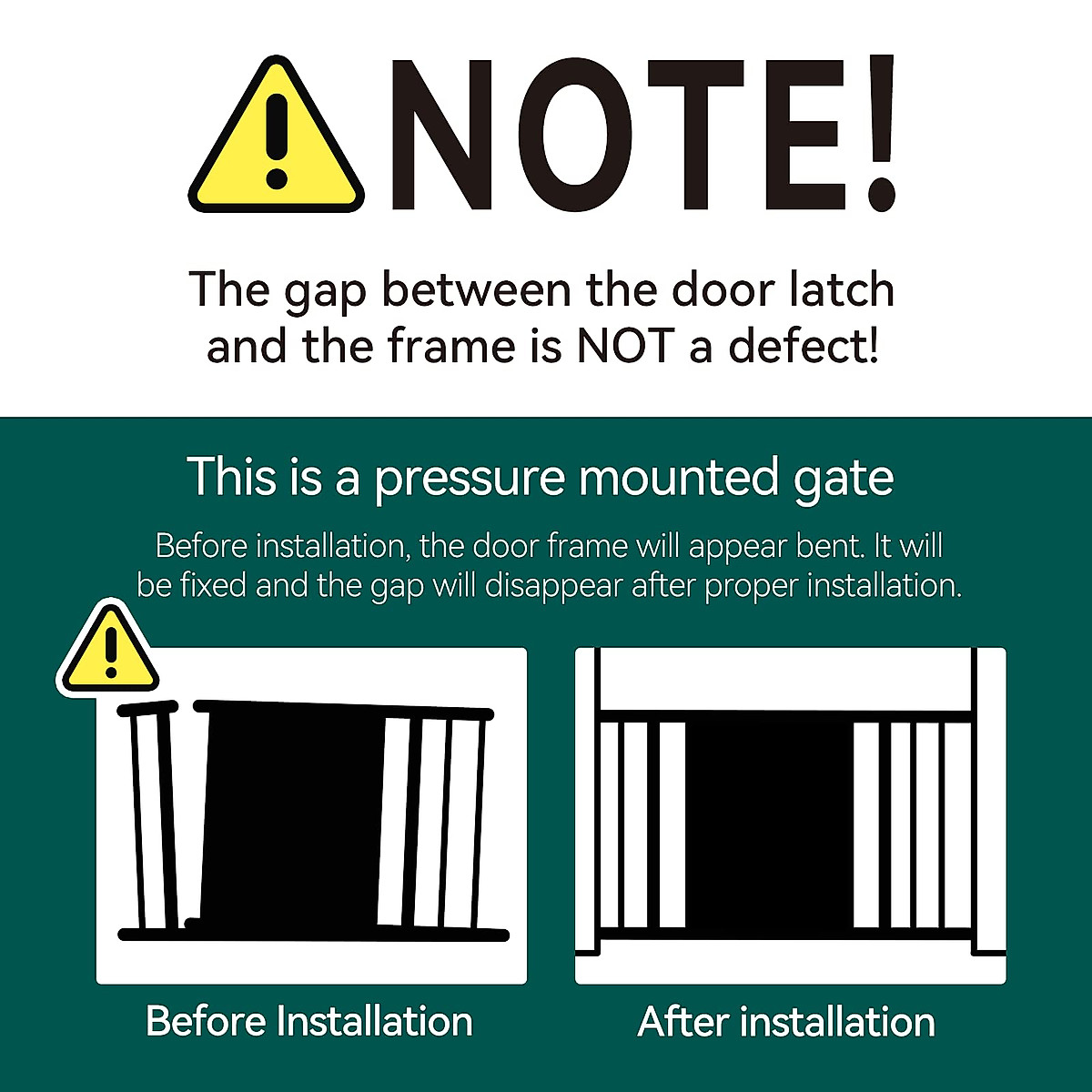 NOTE!

The gap between the door latch and the frame is NOT a defect!

This is a pressure mounted gate

Before installation, the door frame will appear bent. It will be fixed and the gap will disappear after proper installation.

Before Installation

After installation