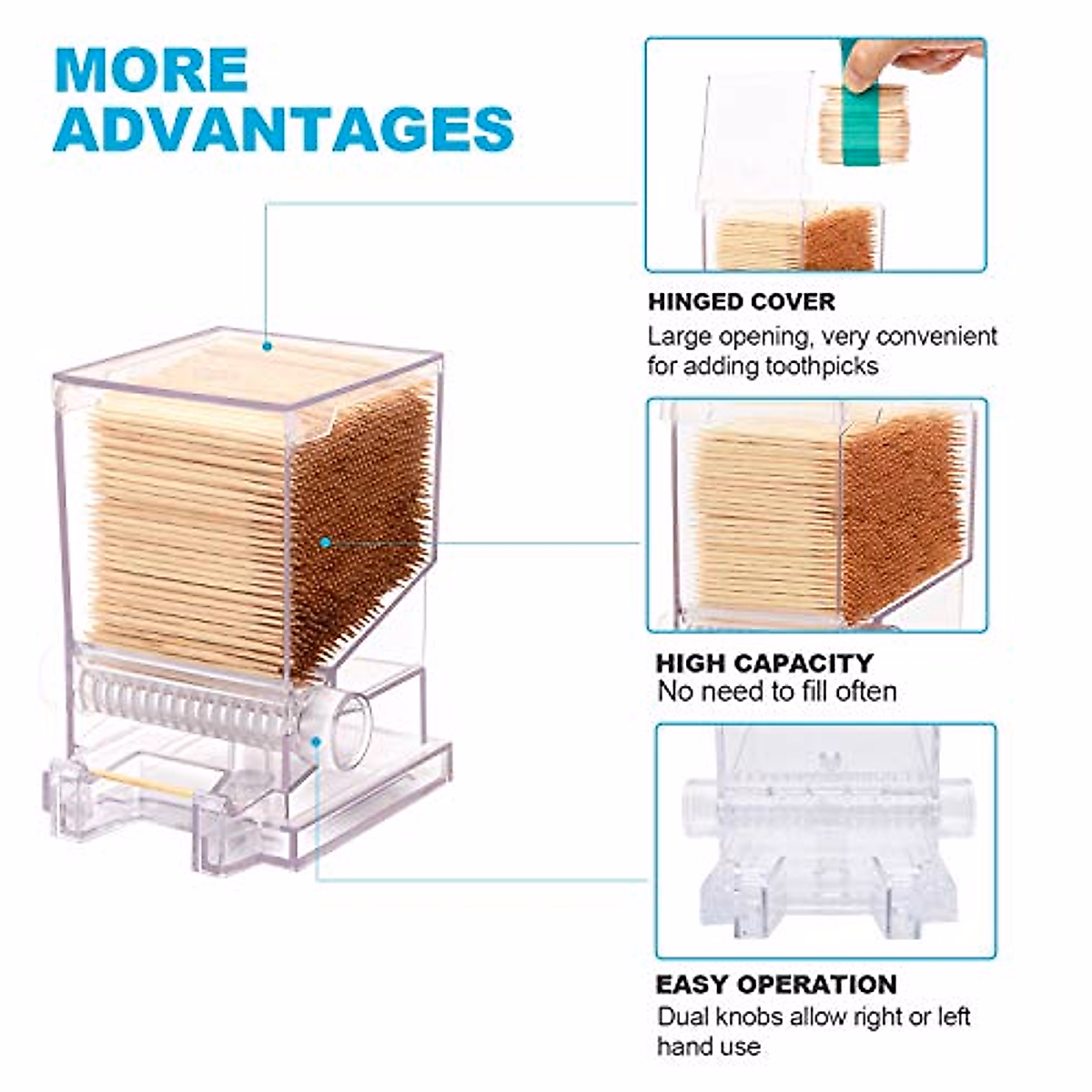 MORE ADVANTAGES

HINGED COVER
Large opening, very convenient for adding toothpicks

HIGH CAPACITY
No need to fill often

EASY OPERATION
Dual knobs allow right or left hand use