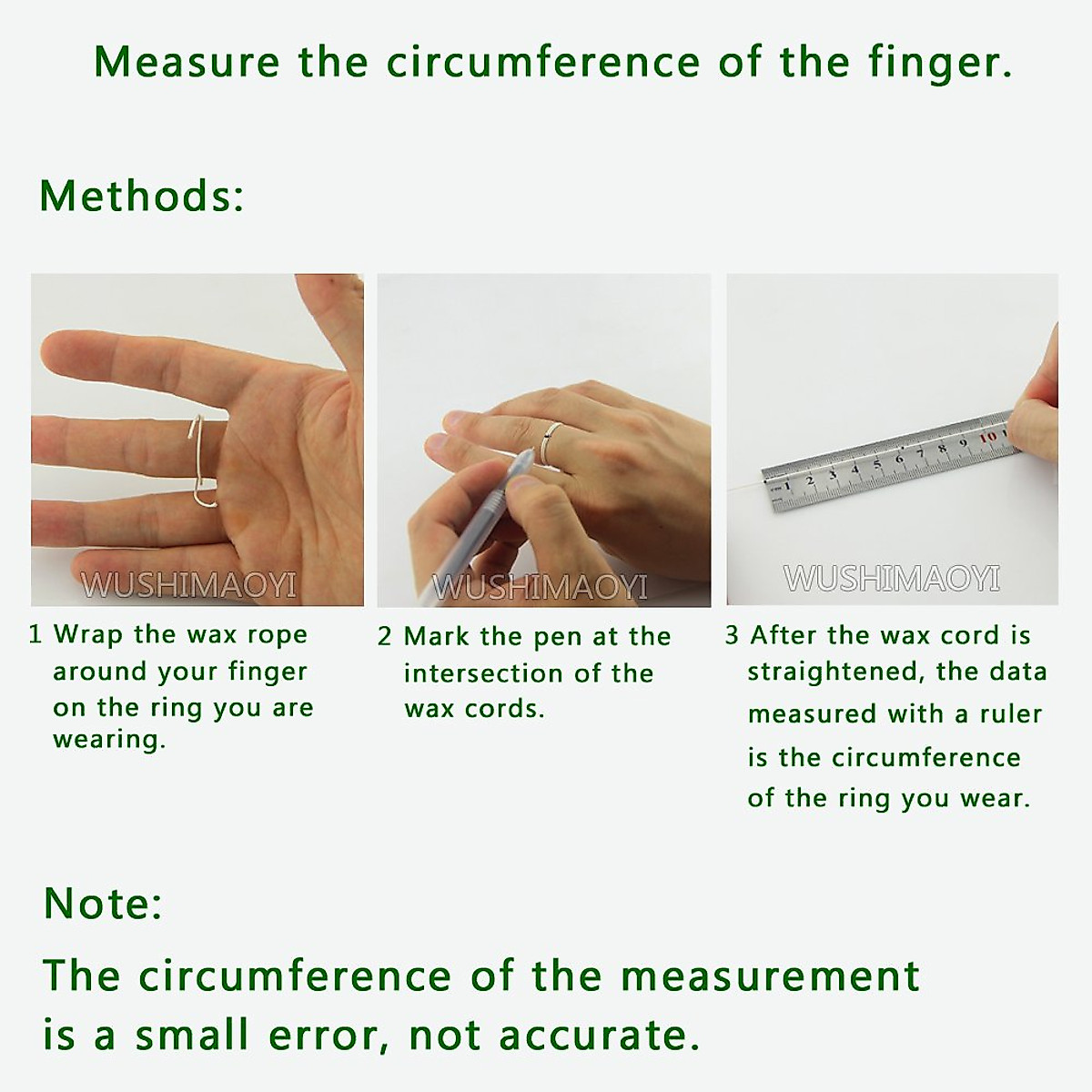 Measure the circumference of the finger.

Methods:

WUSHIMAOYI

WUSHIMAOYI

1 2 3 4 5 6 7 8 9 10

WUSHIMAOYI

1 Wrap the wax rope around your finger on the ring you are wearing.

2 Mark the pen at the intersection of the wax cords.

3 After the wax cord is straightened, the data measured with a ruler is the circumference of the ring you wear.

Note:

The circumference of the measurement is a small error, not accurate.