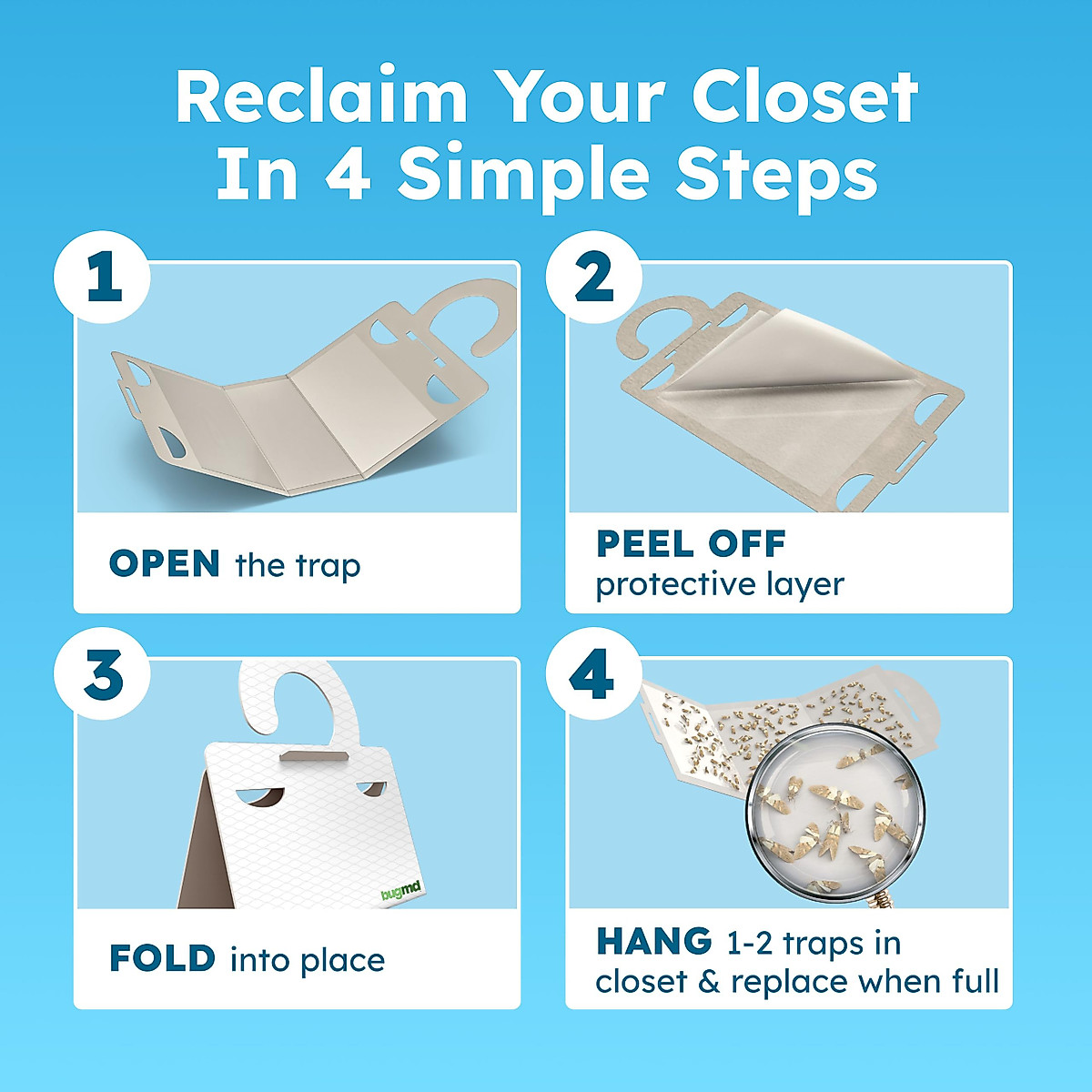 Reclaim Your Closet In 4 Simple Steps

1

OPEN the trap

2

PEEL OFF protective layer

3

bugmd

FOLD into place

4

HANG 1-2 traps in closet & replace when full