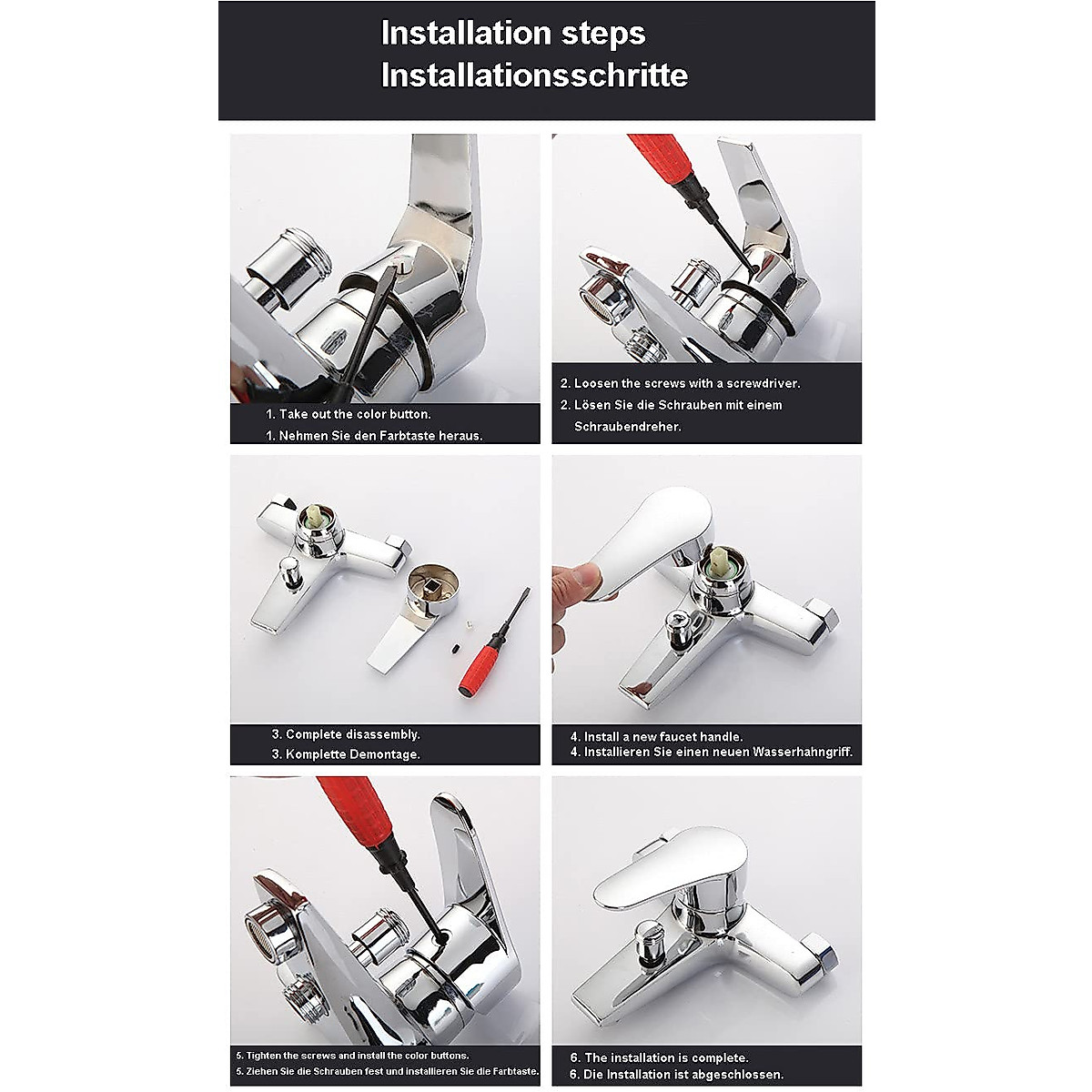 Installation steps
Installationsschritte

1. Take out the color button.
1. Nehmen Sie den Farbtaste heraus.

2. Loosen the screws with a screwdriver.
2. Lösen Sie die Schrauben mit einem Schraubendreher.

3. Complete disassembly.
3. Komplette Demontage.

4. Install a new faucet handle.
4. Installieren Sie einen neuen Wasserhahngriff.

5. Tighten the screws and install the color buttons.
5. Ziehen Sie die Schrauben fest und installieren Sie die Farbtaste.

6. The installation is complete.
6. Die Installation ist abgeschlossen.