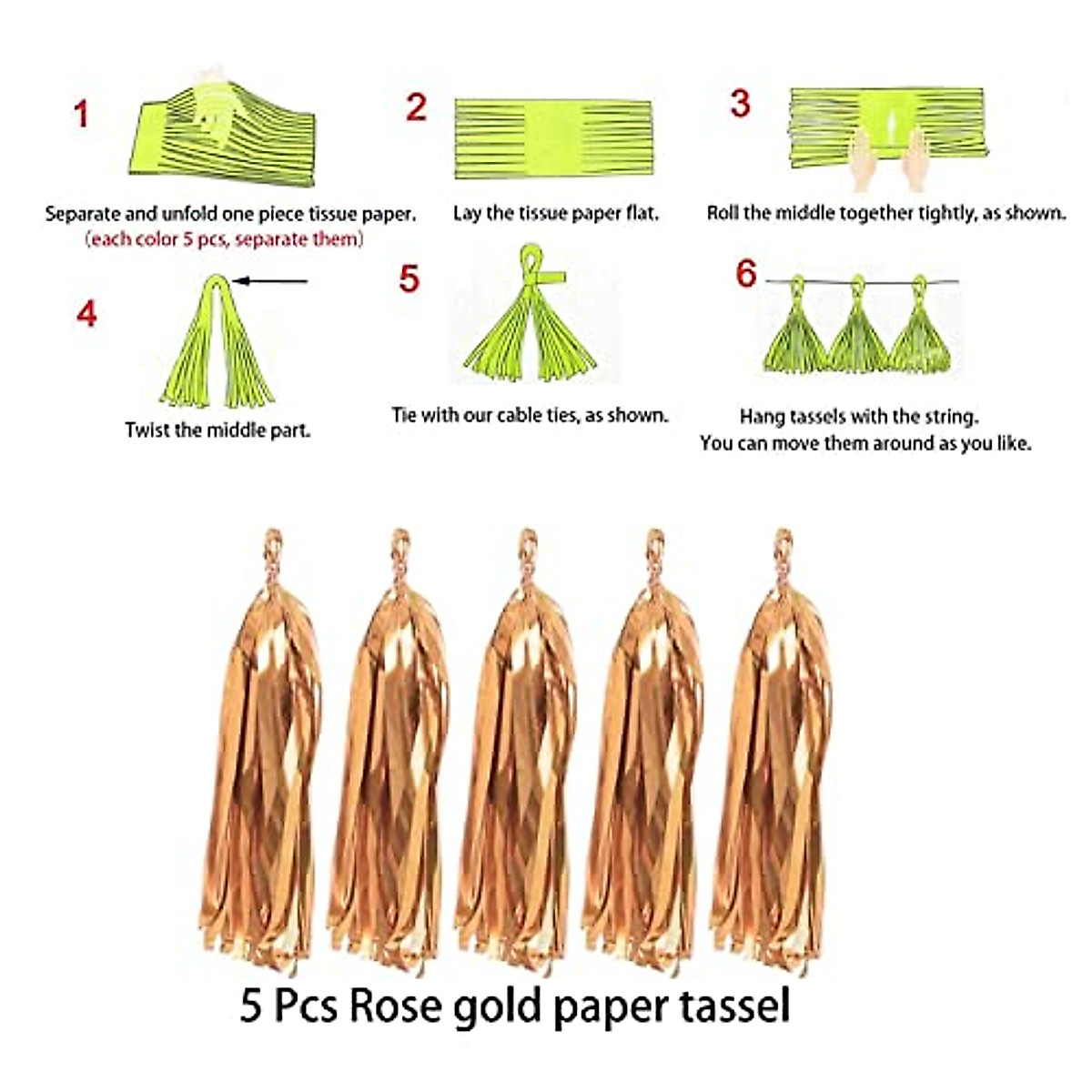 1

Separate and unfold one piece tissue paper.
(each color 5 pcs, separate them)

2

Lay the tissue paper flat.

3

Roll the middle together tightly, as shown.

4

Twist the middle part.

5

Tie with our cable ties, as shown.

6

Hang tassels with the string.
You can move them around as you like.

5 Pcs Rose gold paper tassel