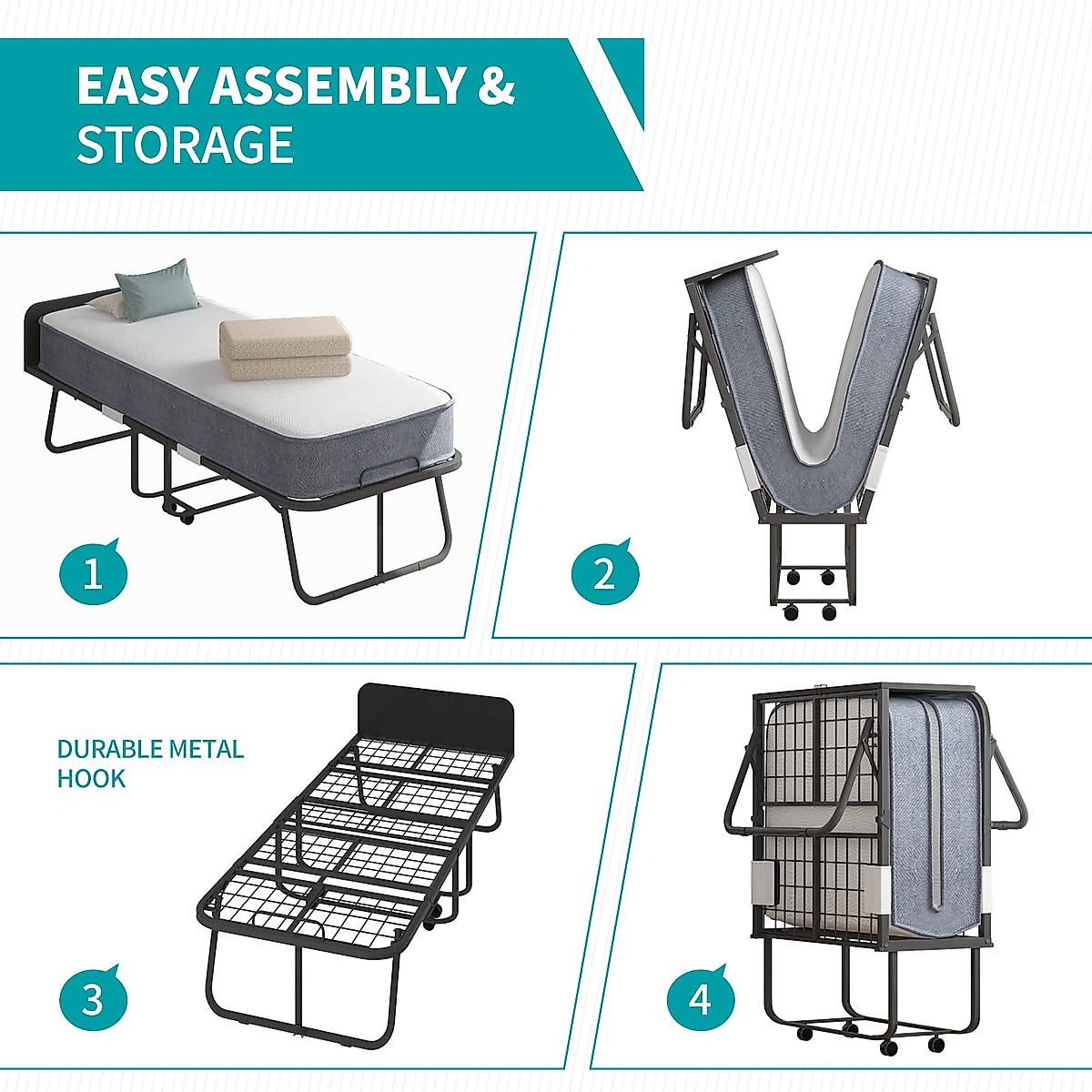 EASY ASSEMBLY &
STORAGE

1

2

DURABLE METAL
HOOK

3

4