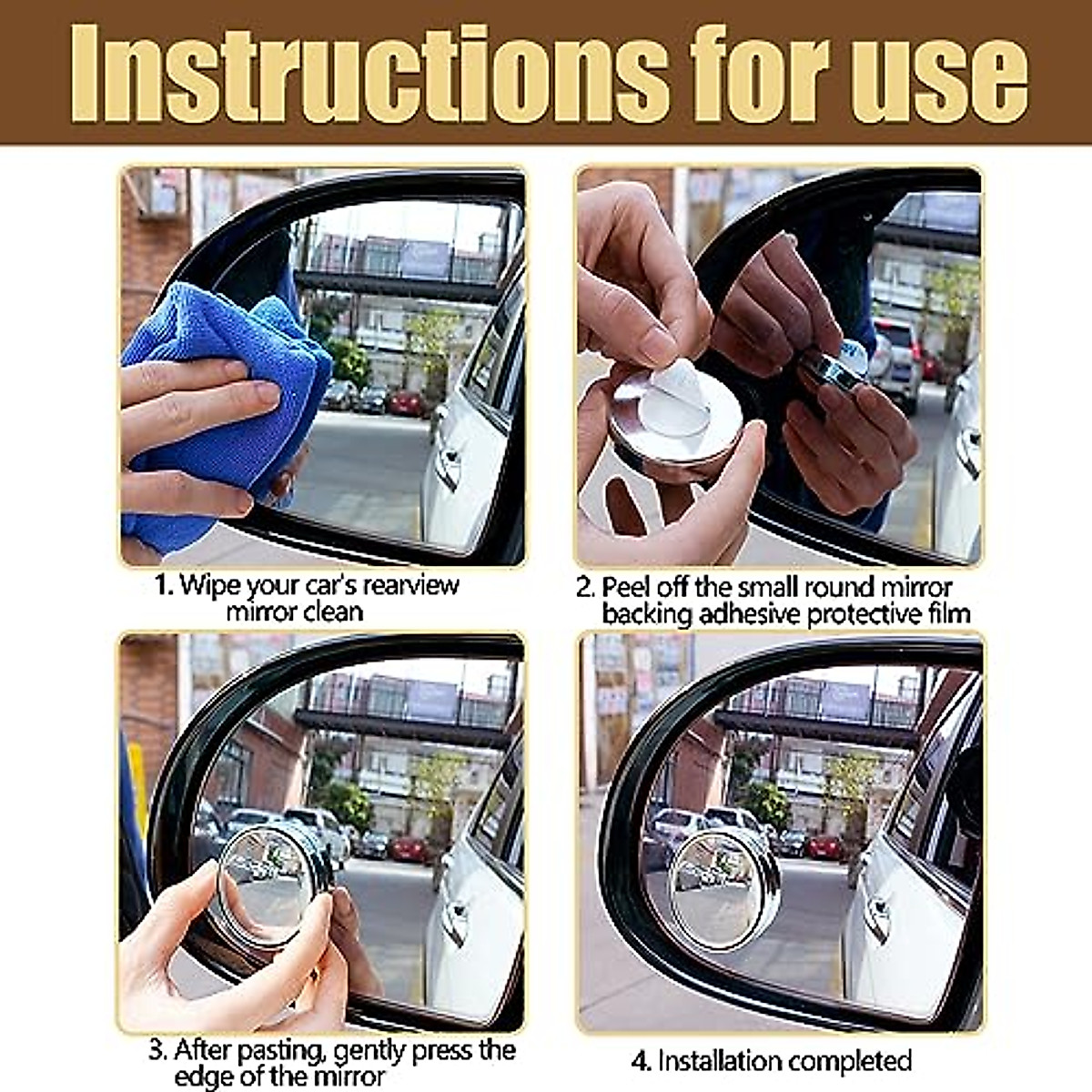 Instructions for use

1. Wipe your car's rearview mirror clean

2. Peel off the small round mirror backing adhesive protective film

3. After pasting, gently press the edge of the mirror

4. Installation completed