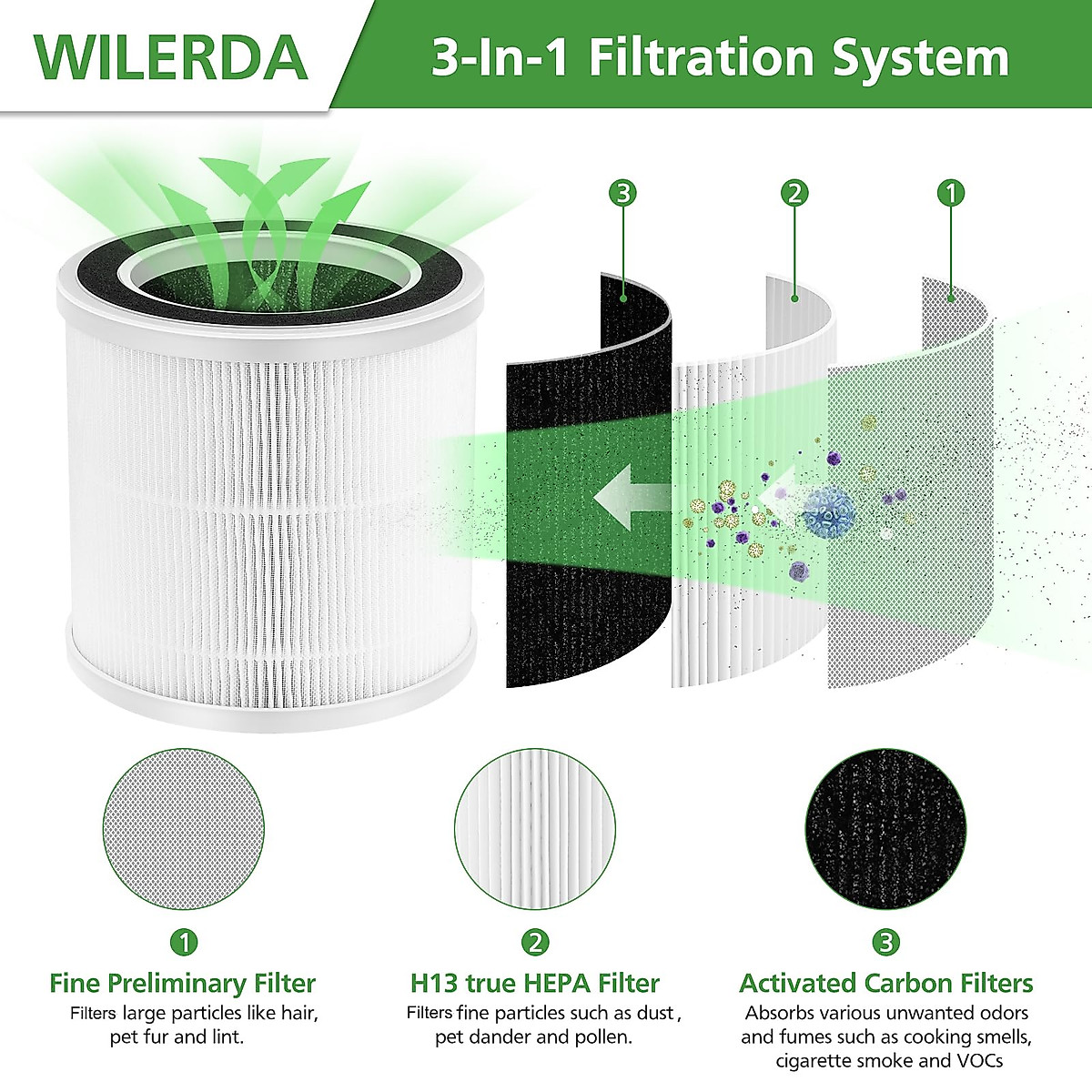 WILERDA

3-In-1 Filtration System

3

2

1

1

Fine Preliminary Filter

Filters large particles like hair, pet fur and lint.

2

H13 true HEPA Filter

Filters fine particles such as dust , pet dander and pollen.

3

Activated Carbon Filters

Absorbs various unwanted odors and fumes such as cooking smells, cigarette smoke and VOCs