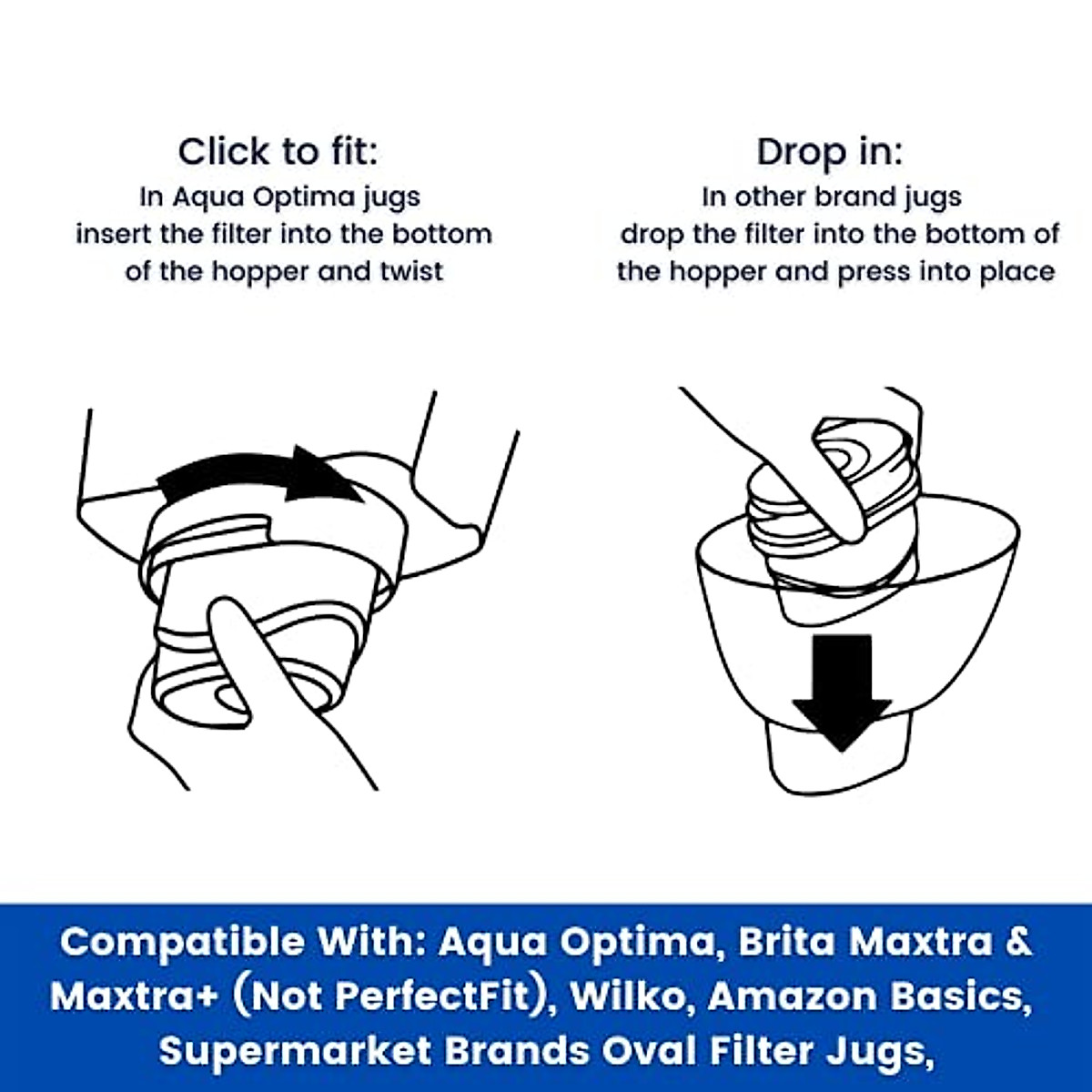 Click to fit:
In Aqua Optima jugs insert the filter into the bottom of the hopper and twist

Drop in:
In other brand jugs drop the filter into the bottom of the hopper and press into place

Compatible With: Aqua Optima, Brita Maxtra & Maxtra+ (Not PerfectFit), Wilko, Amazon Basics, Supermarket Brands Oval Filter Jugs,