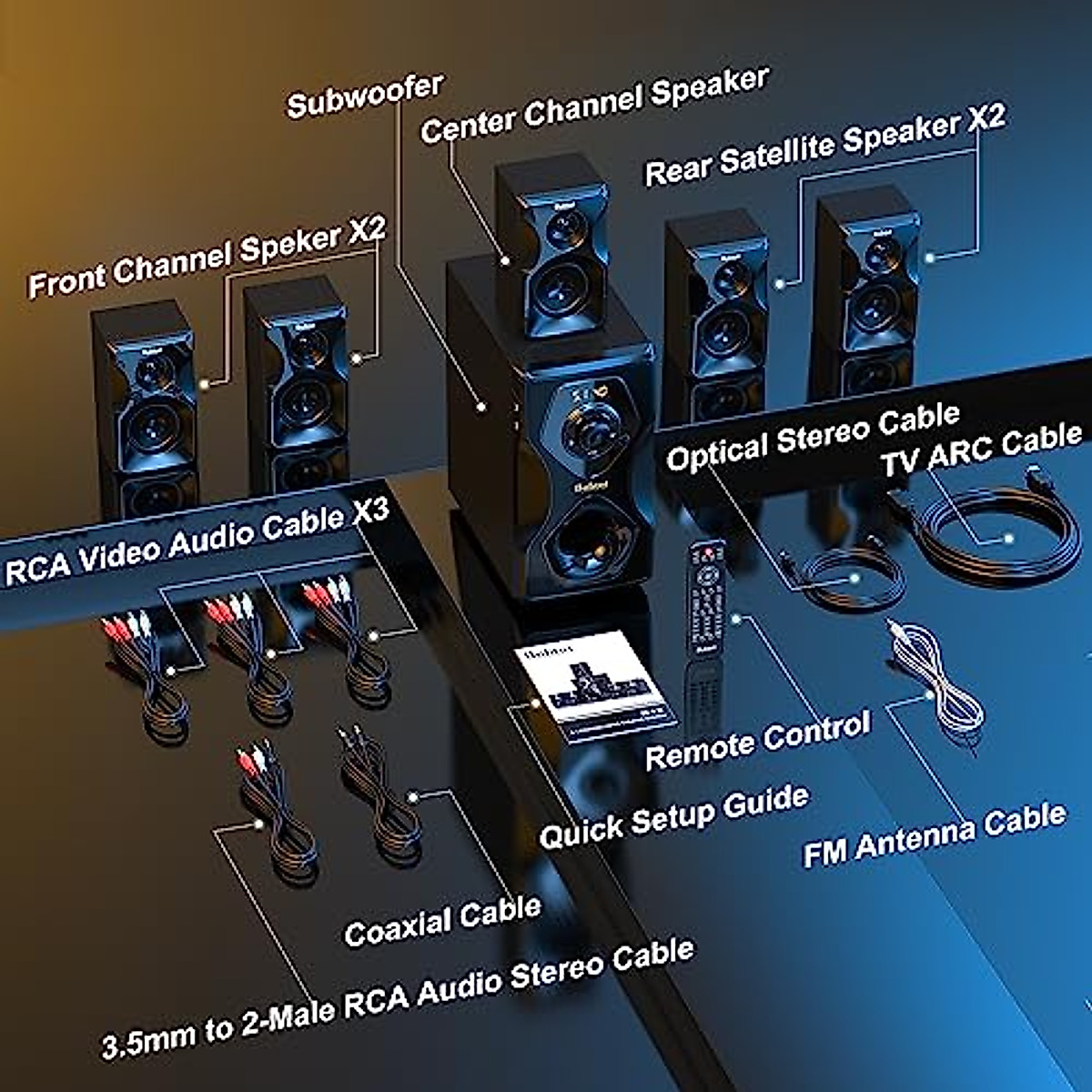 Subwoofer
Center Channel Speaker
Rear Satellite Speaker X2
Front Channel Speker X2
Optical Stereo Cable
TV ARC Cable
RCA Video Audio Cable X3
Remote Control
Quick Setup Guide
FM Antenna Cable
Coaxial Cable
3.5mm to 2-Male RCA Audio Stereo Cable