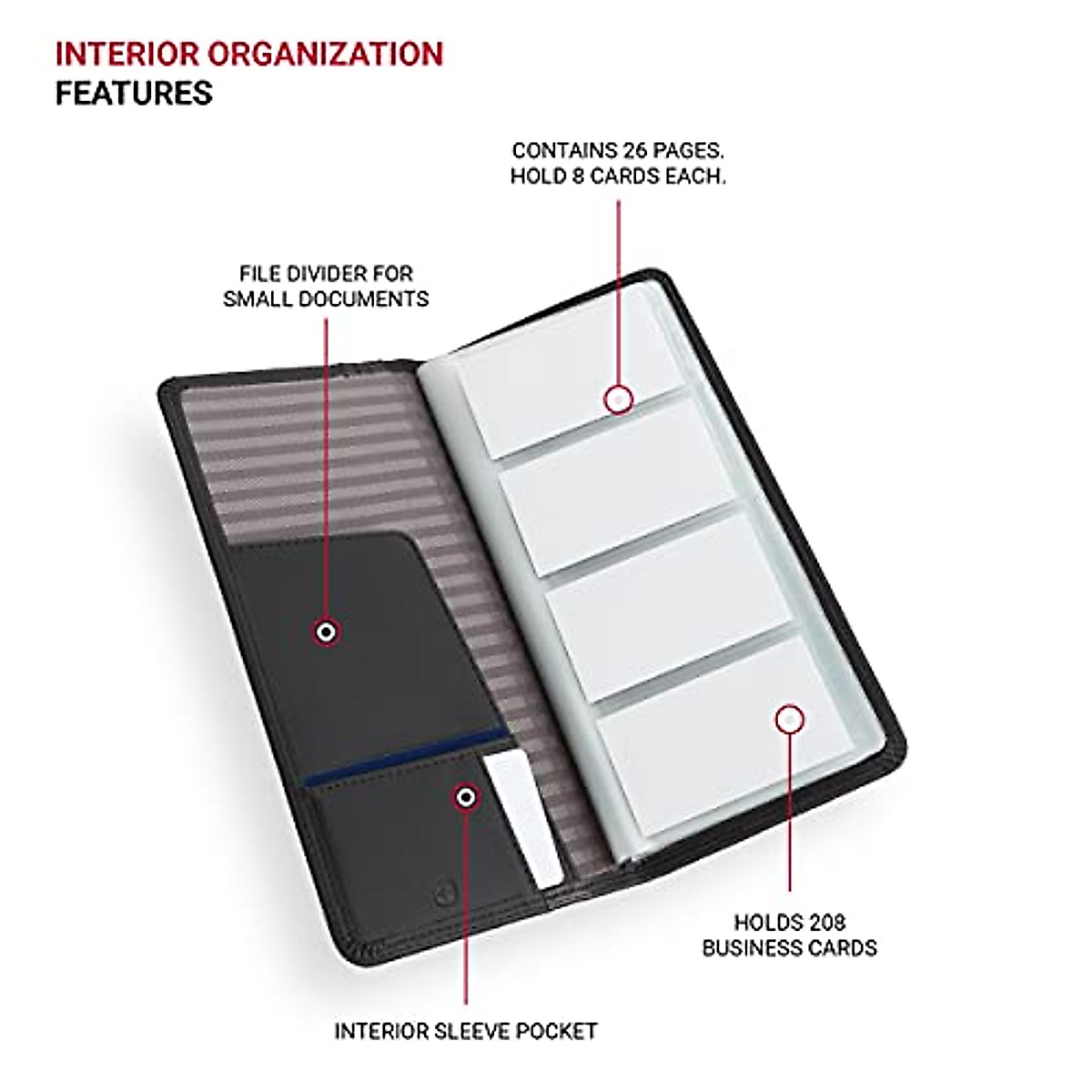 INTERIOR ORGANIZATION
FEATURES

CONTAINS 26 PAGES.
HOLD 8 CARDS EACH.

FILE DIVIDER FOR
SMALL DOCUMENTS

HOLDS 208
BUSINESS CARDS

INTERIOR SLEEVE POCKET