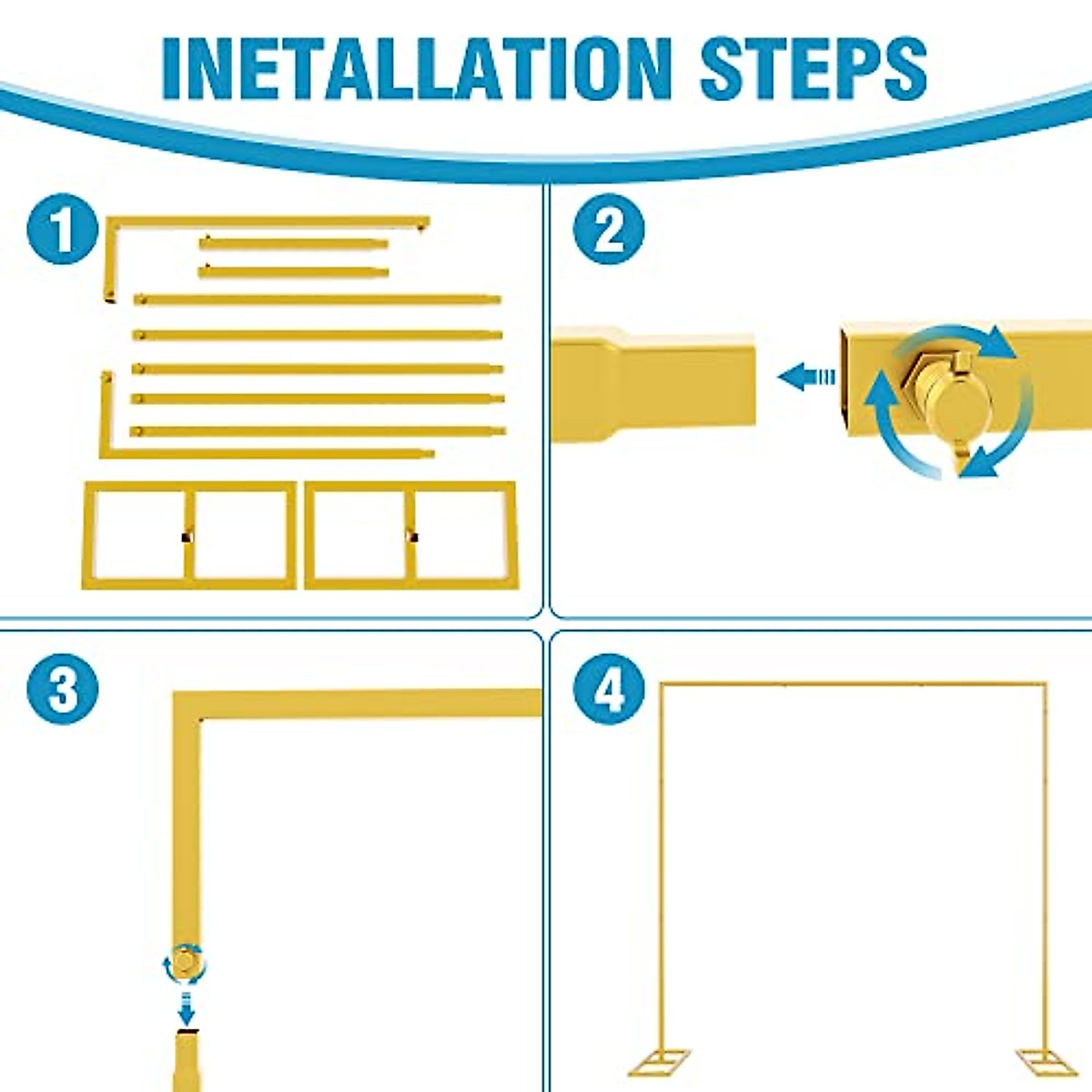 INETALLATION STEPS

1

2

3

4