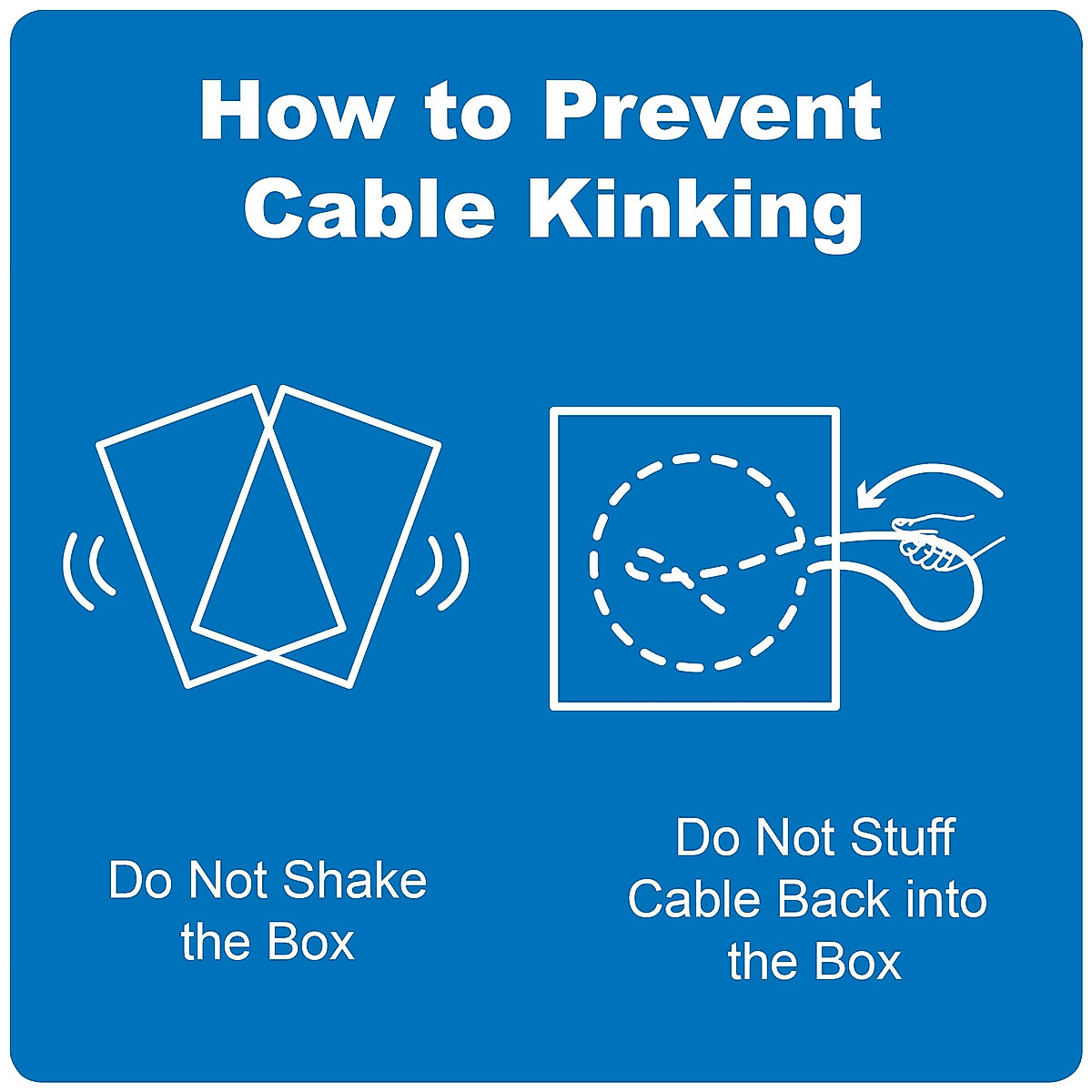 How to Prevent Cable Kinking

Do Not Shake the Box

Do Not Stuff Cable Back into the Box