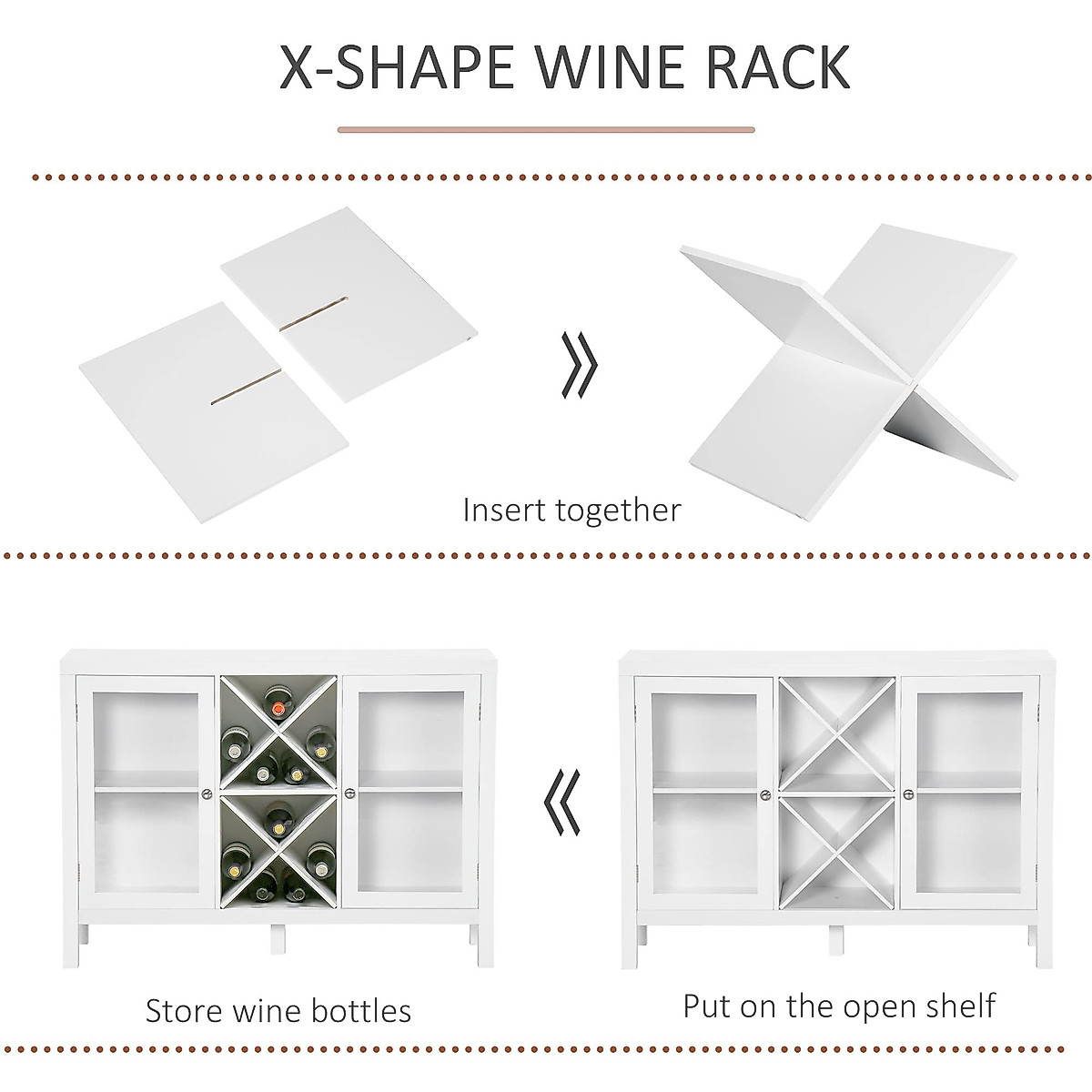 X-SHAPE WINE RACK

Insert together

Store wine bottles

Put on the open shelf