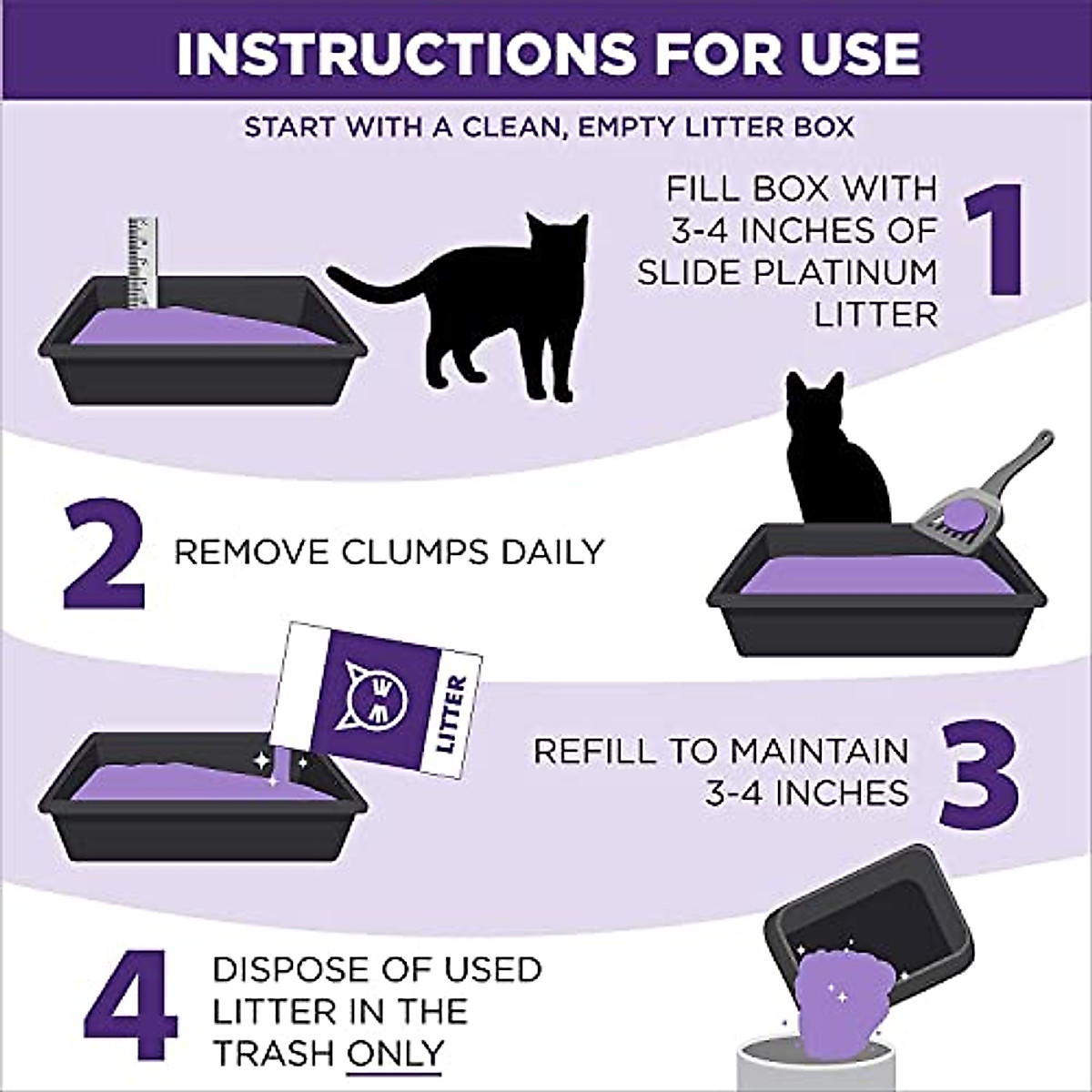 INSTRUCTIONS FOR USE

START WITH A CLEAN, EMPTY LITTER BOX

FILL BOX WITH 3-4 INCHES OF SLIDE PLATINUM LITTER 1

2 REMOVE CLUMPS DAILY

LITTER

REFILL TO MAINTAIN 3-4 INCHES 3

4 DISPOSE OF USED LITTER IN THE TRASH ONLY