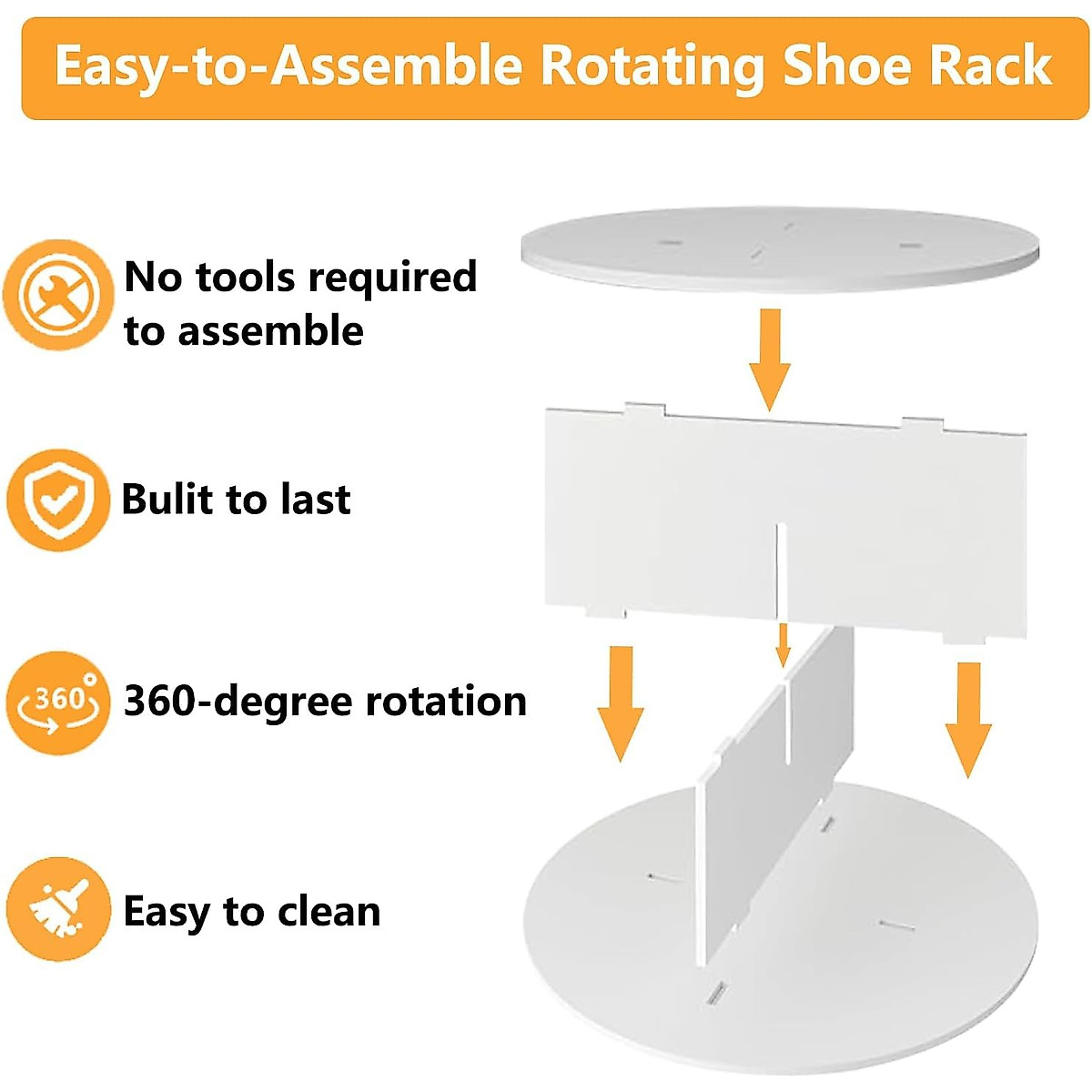 Easy-to-Assemble Rotating Shoe Rack

No tools required to assemble

Bulit to last

360°

360-degree rotation

Easy to clean