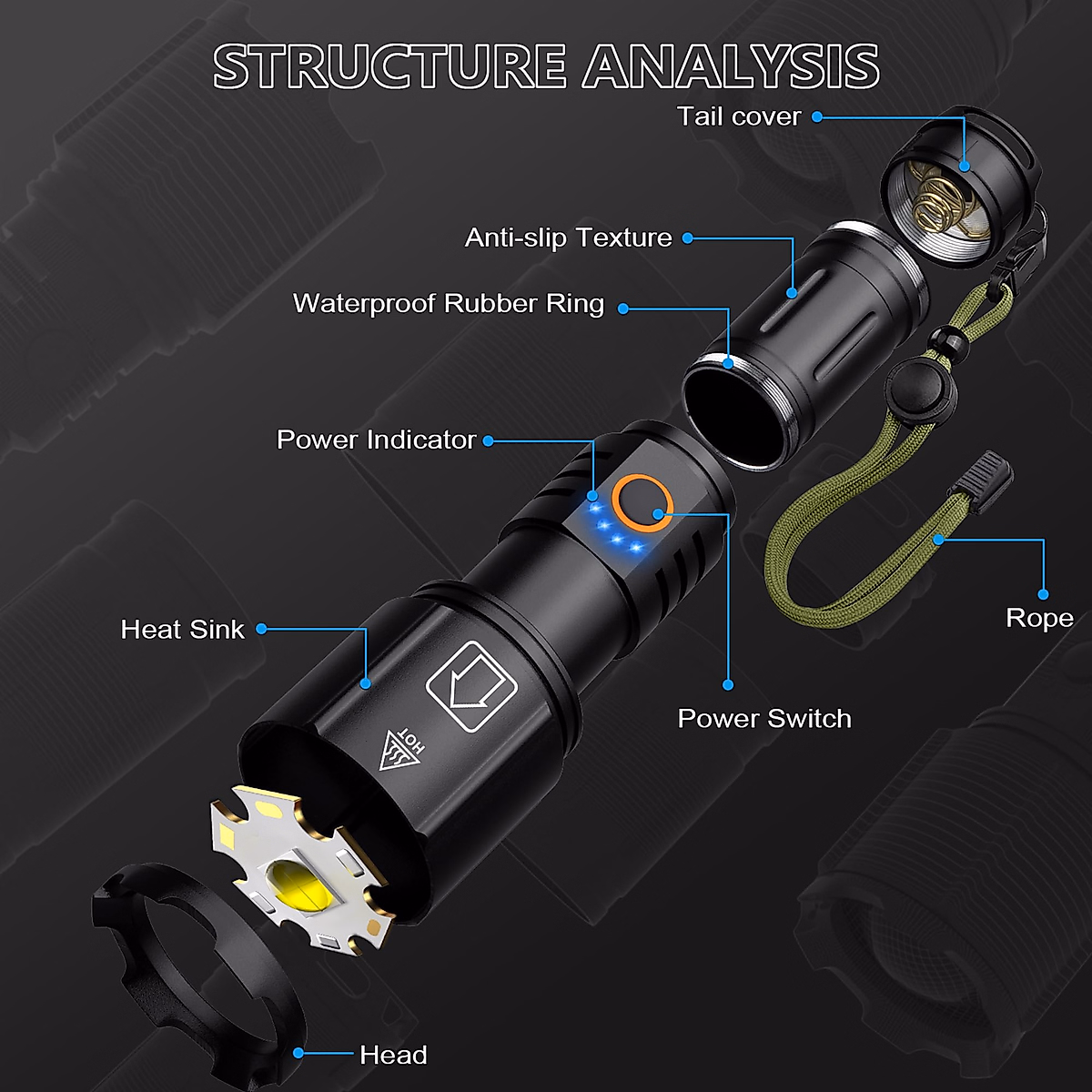 STRUCTURE ANALYSIS

Tail cover

Anti-slip Texture

Waterproof Rubber Ring

Power Indicator

Heat Sink

Rope

Power Switch

HOT

Head