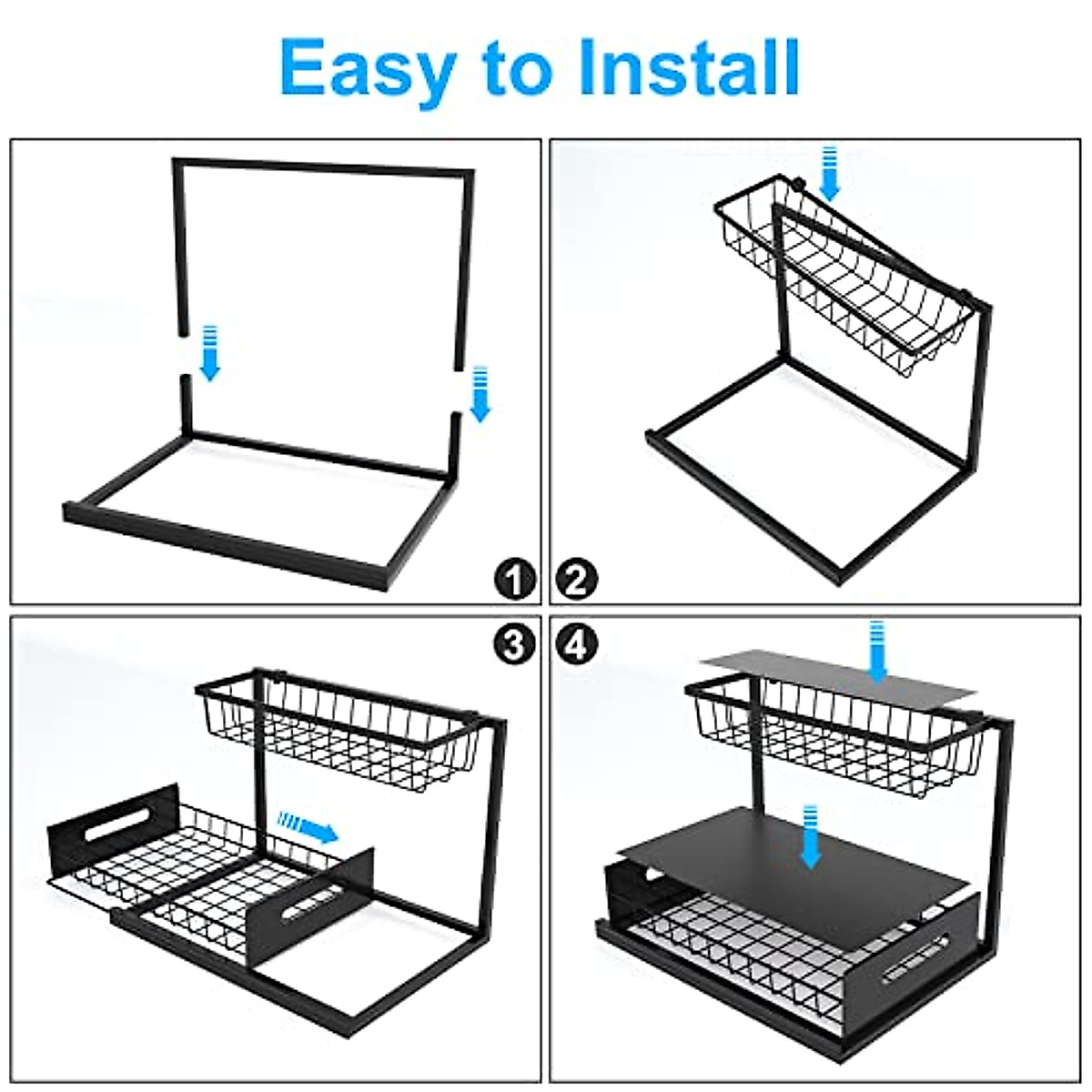 Easy to Install

1

2

3

4