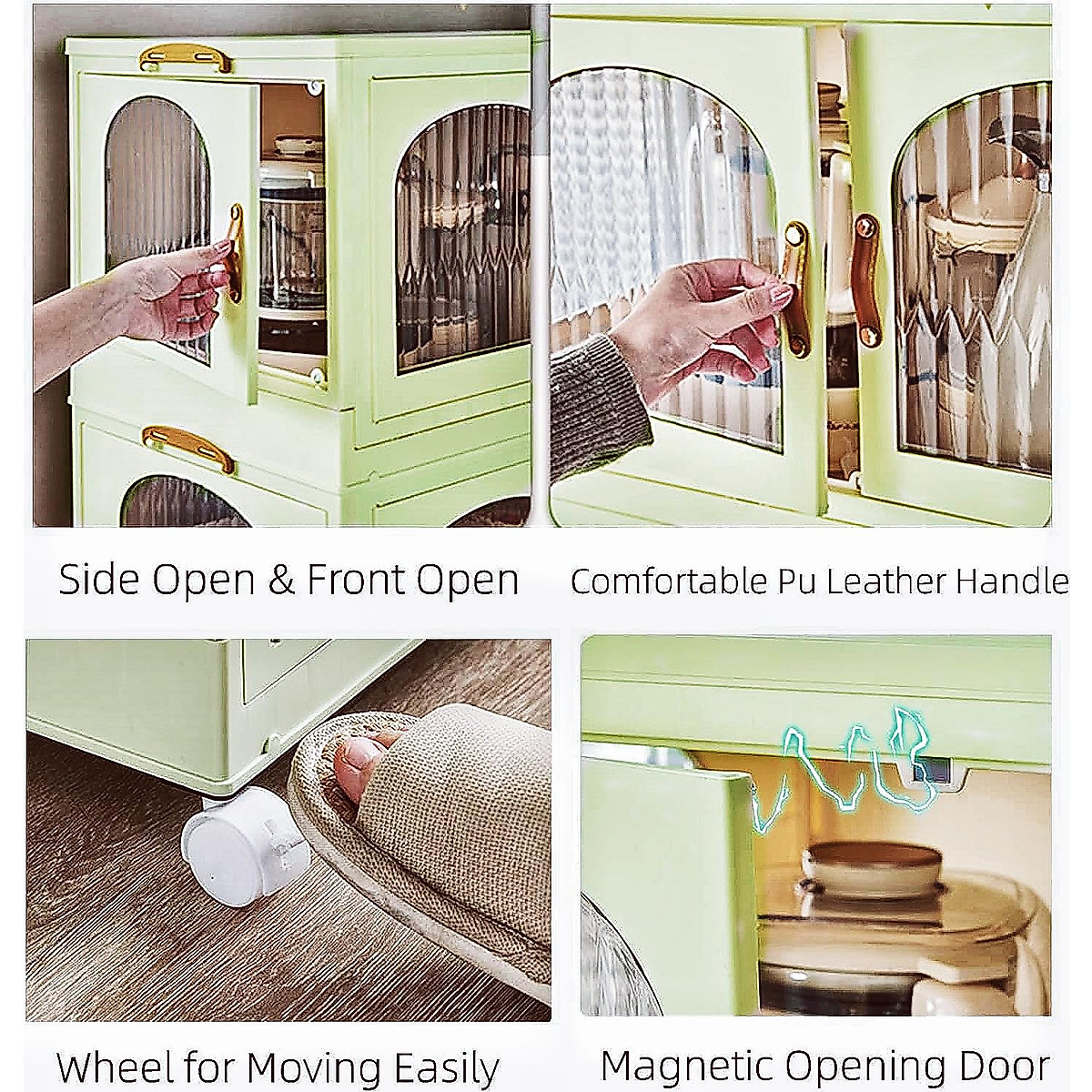 Side Open & Front Open

Comfortable Pu Leather Handle

Wheel for Moving Easily

Magnetic Opening Door