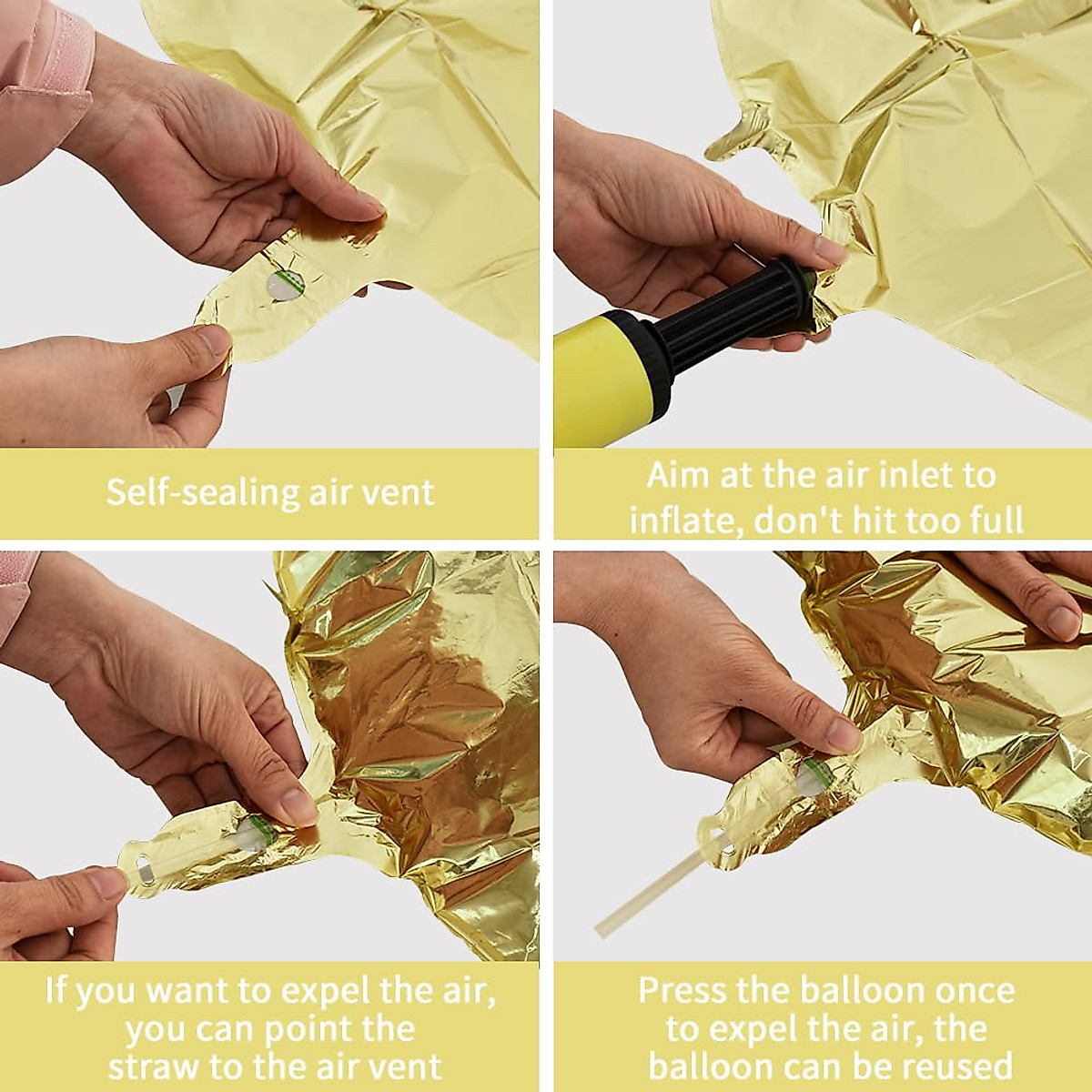 Self-sealing air vent

Aim at the air inlet to inflate, don't hit too full

If you want to expel the air, you can point the straw to the air vent

Press the balloon once to expel the air, the balloon can be reused