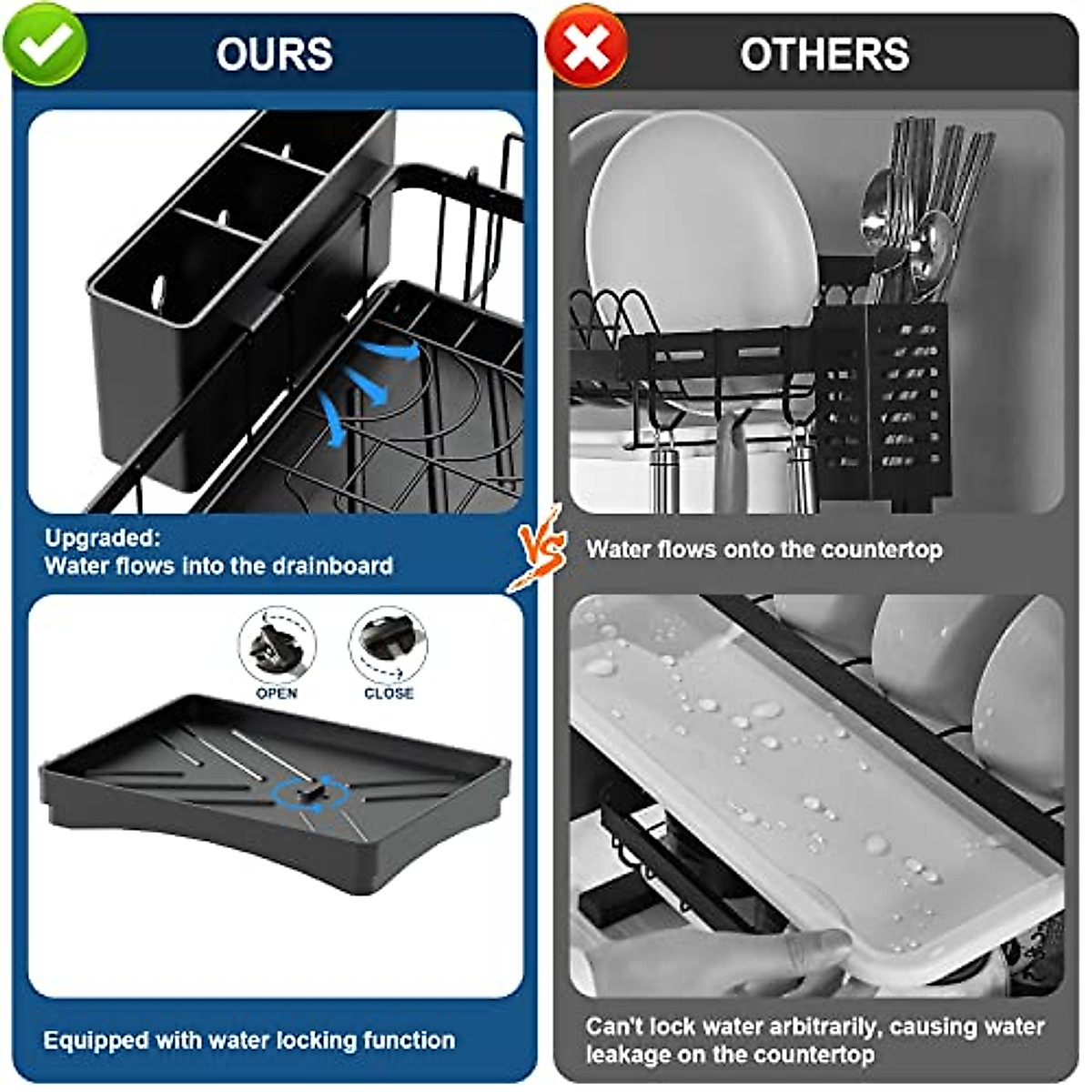 OURS

Upgraded:
Water flows into the drainboard

OPEN

CLOSE

Equipped with water locking function

VS

OTHERS

Water flows onto the countertop

Can't lock water arbitrarily, causing water leakage on the countertop