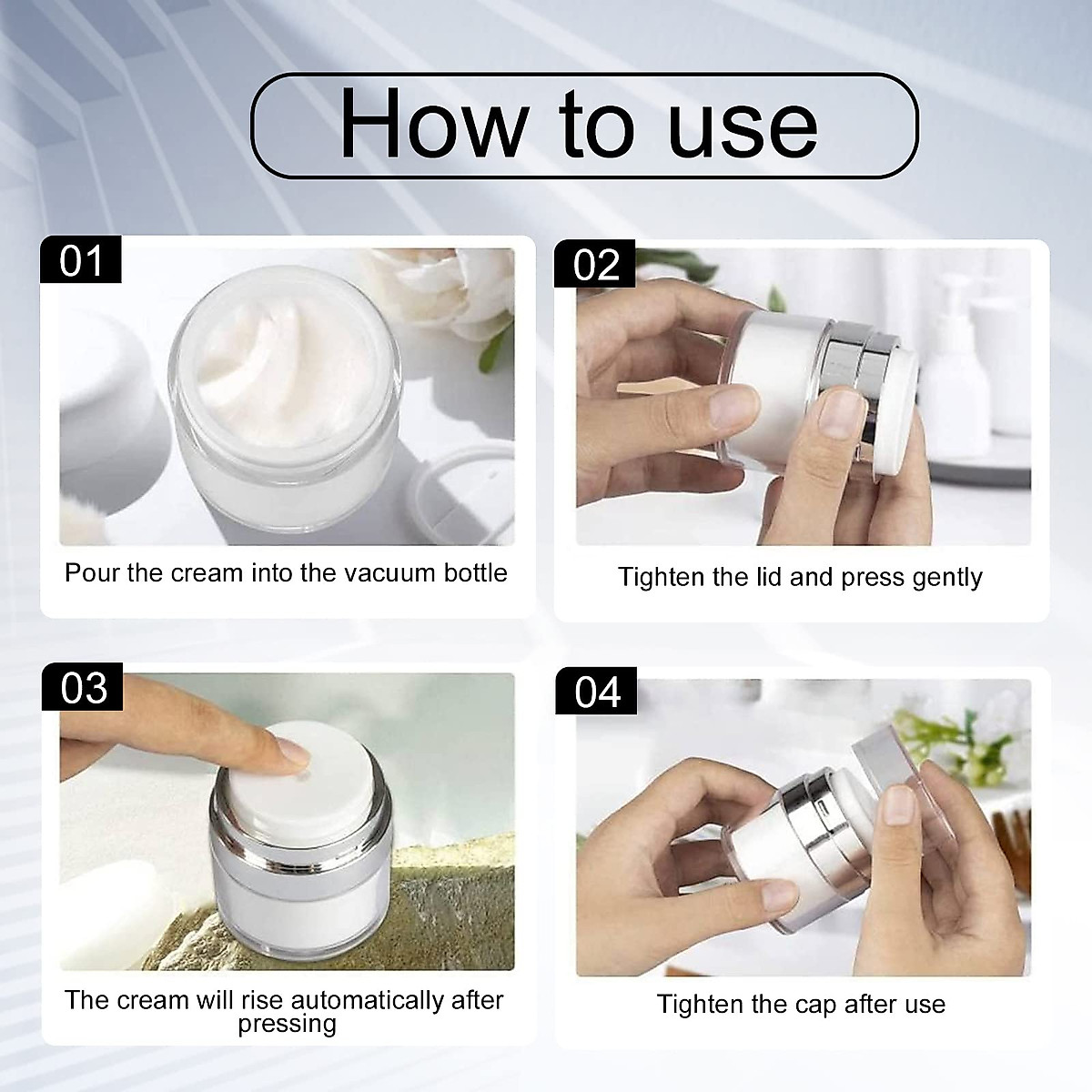 How to use

01

Pour the cream into the vacuum bottle

02

Tighten the lid and press gently

03

The cream will rise automatically after pressing

04

Tighten the cap after use