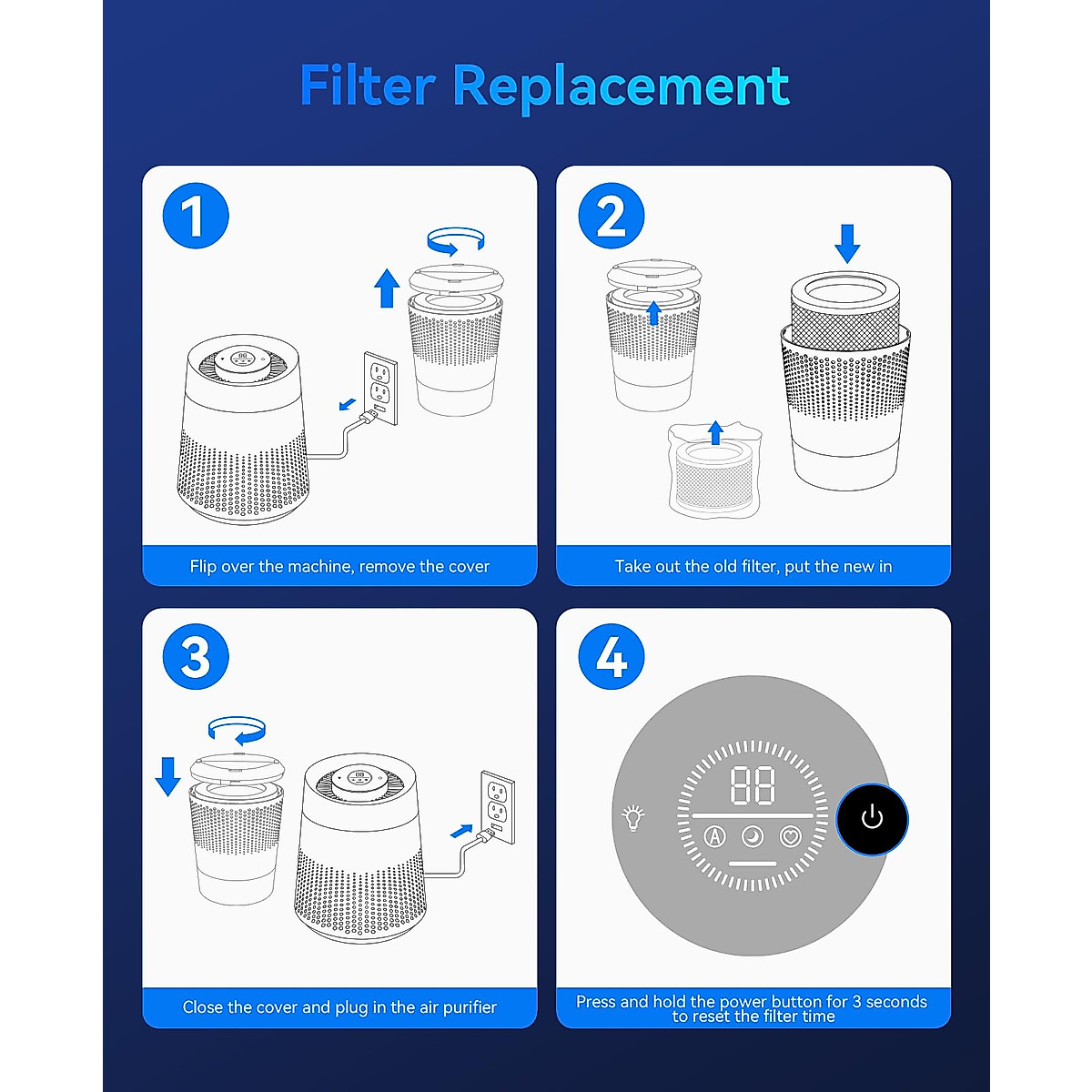 Filter Replacement

1

Flip over the machine, remove the cover

2

Take out the old filter, put the new in

3

Close the cover and plug in the air purifier

4

88

A

Press and hold the power button for 3 seconds to reset the filter time