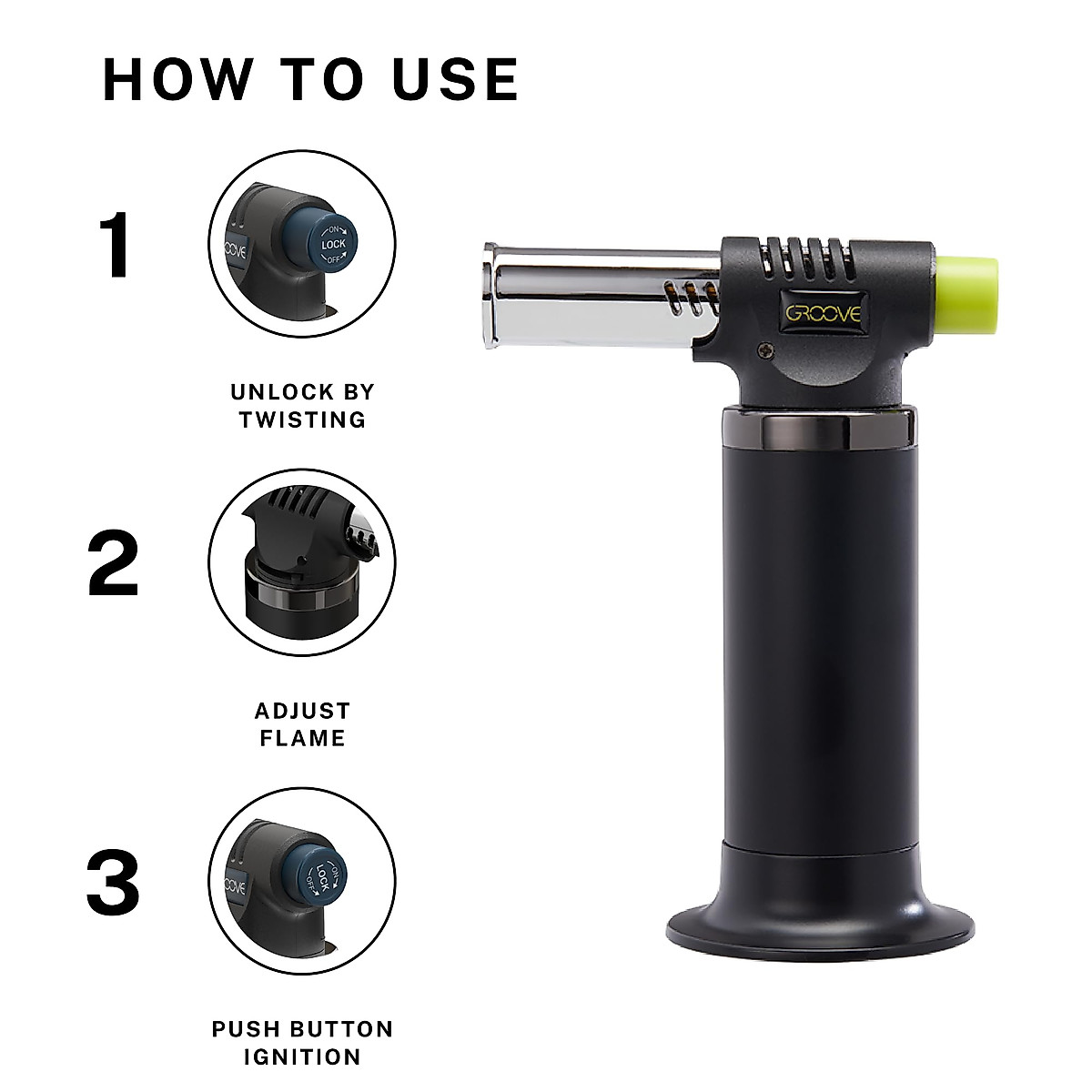 HOW TO USE

1

OOVE
ON
LOCK
OFF

UNLOCK BY TWISTING

2

ADJUST FLAME

3

OOVE
ON
LOCK
OFF

PUSH BUTTON IGNITION

GROOVE