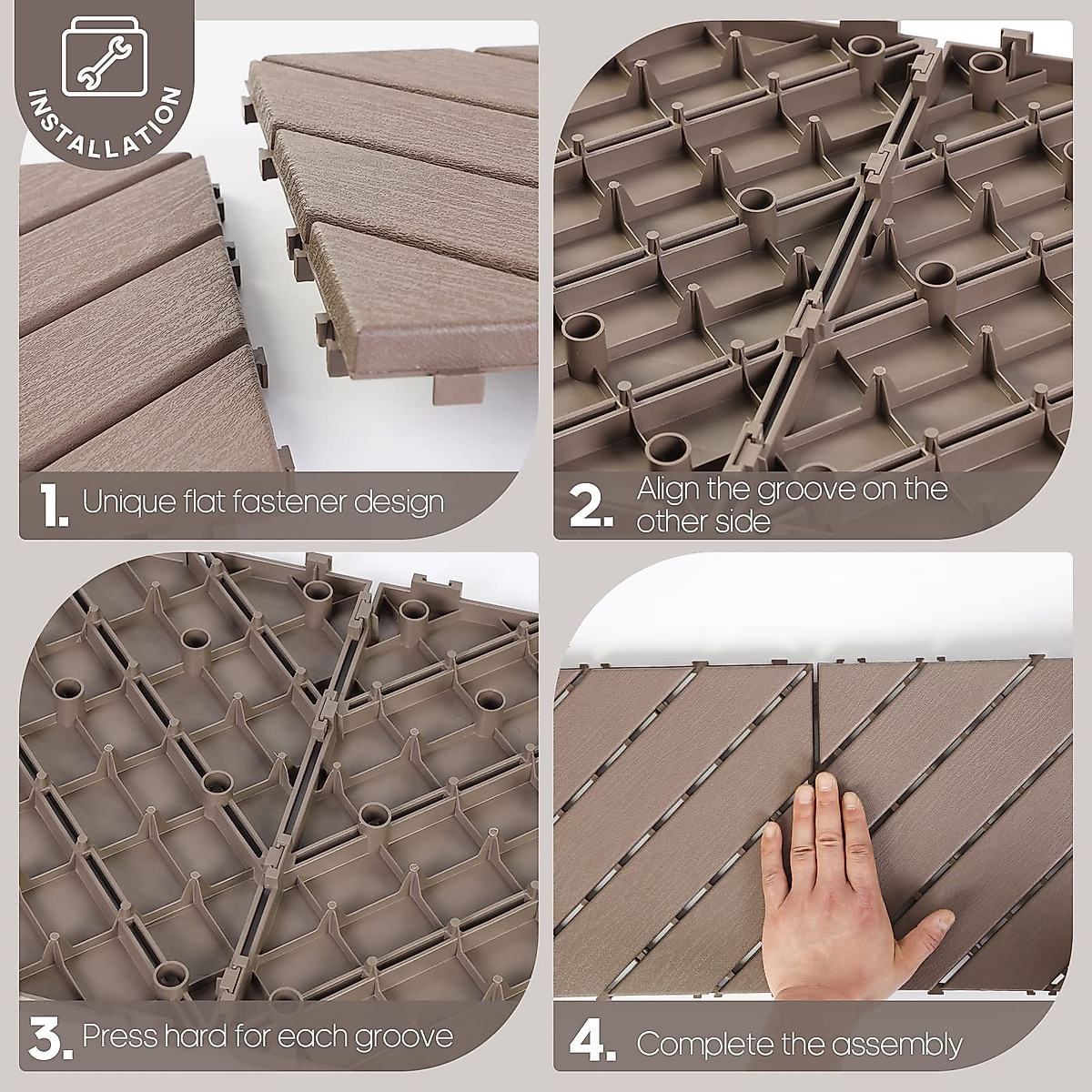 INSTALLATION

1. Unique flat fastener design

2. Align the groove on the other side

3. Press hard for each groove

4. Complete the assembly