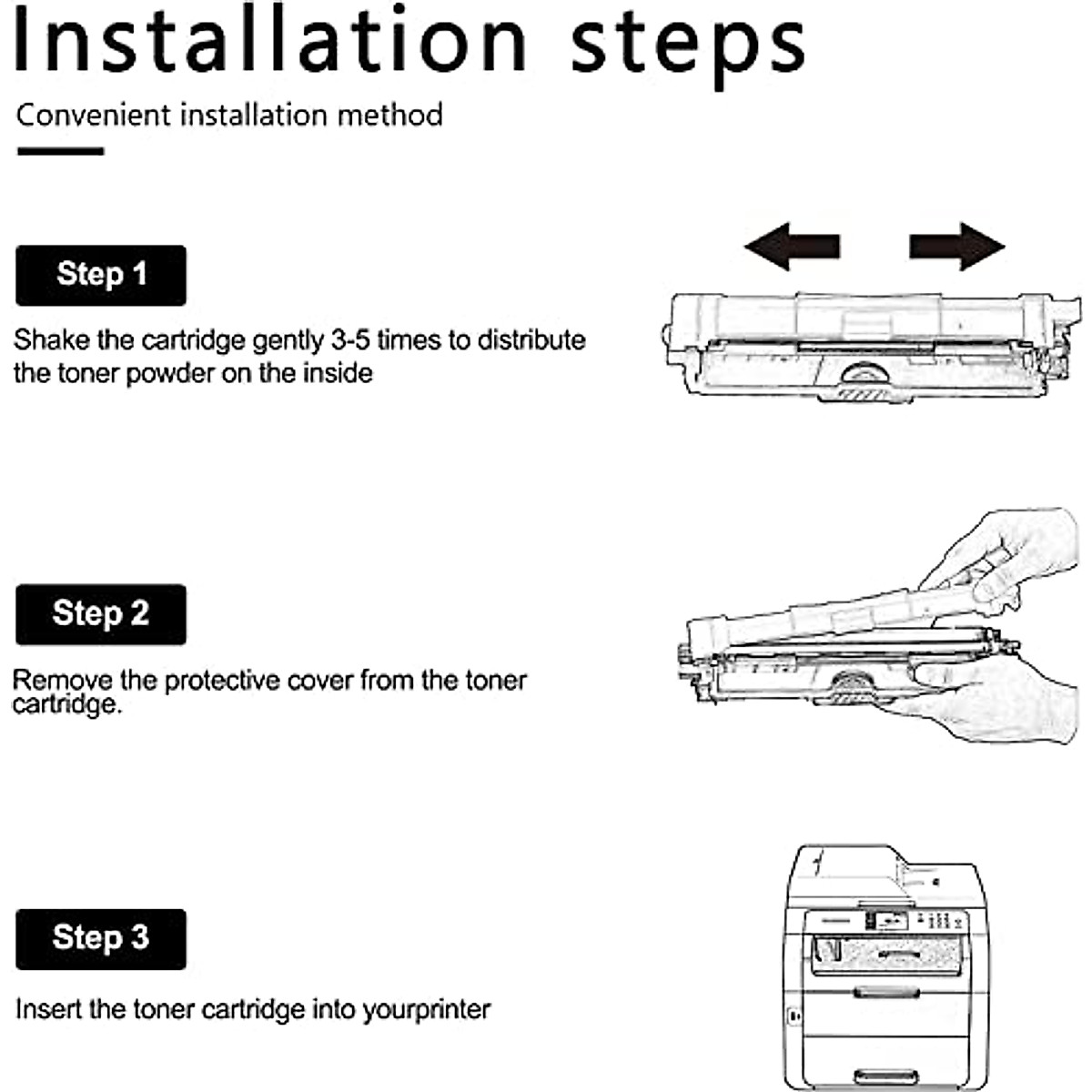 Installation steps

Convenient installation method

Step 1

Shake the cartridge gently 3-5 times to distribute the toner powder on the inside

Step 2

Remove the protective cover from the toner cartridge.

Step 3

Insert the toner cartridge into yourprinter