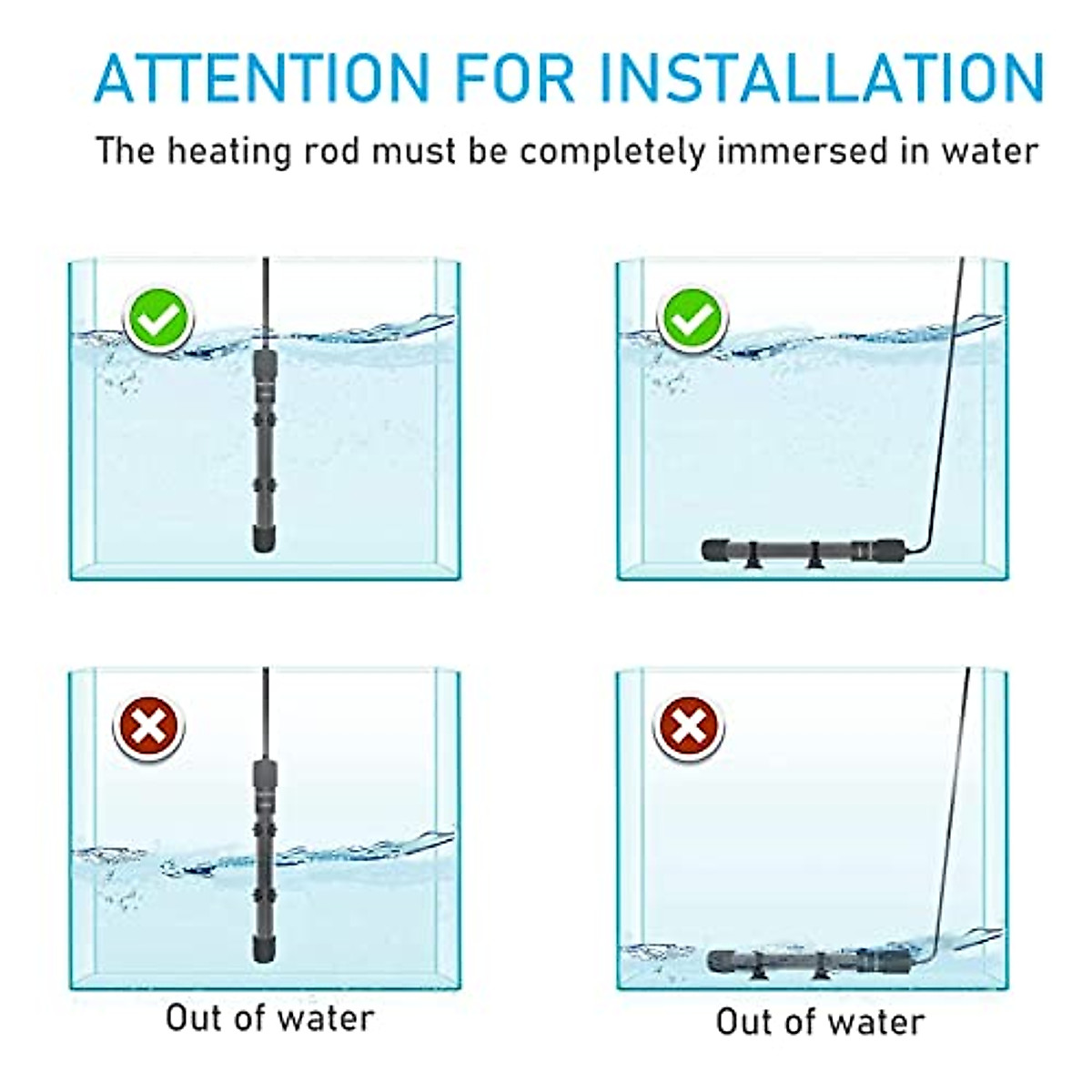 ATTENTION FOR INSTALLATION

The heating rod must be completely immersed in water

Out of water

Out of water