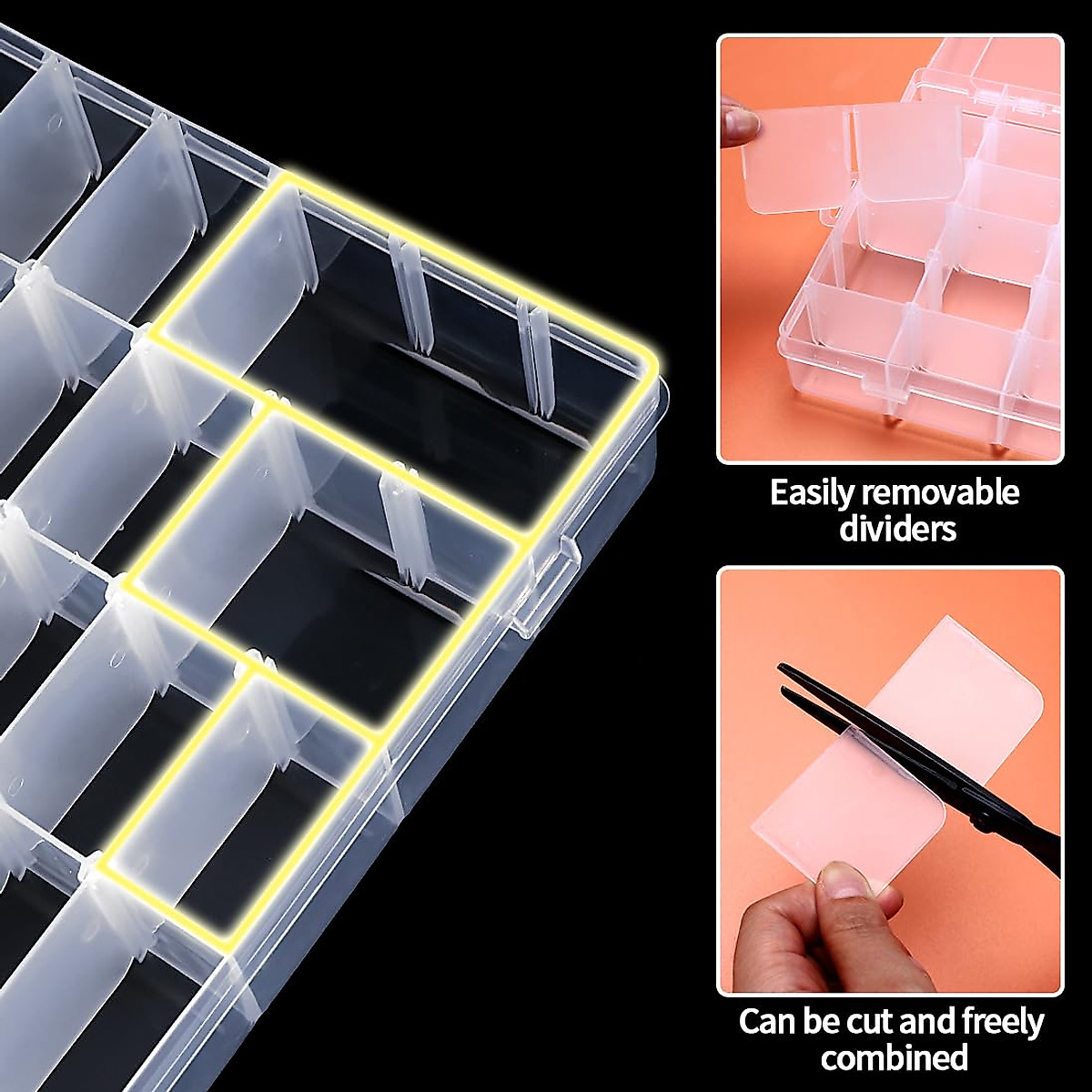 Easily removable dividers

Can be cut and freely combined