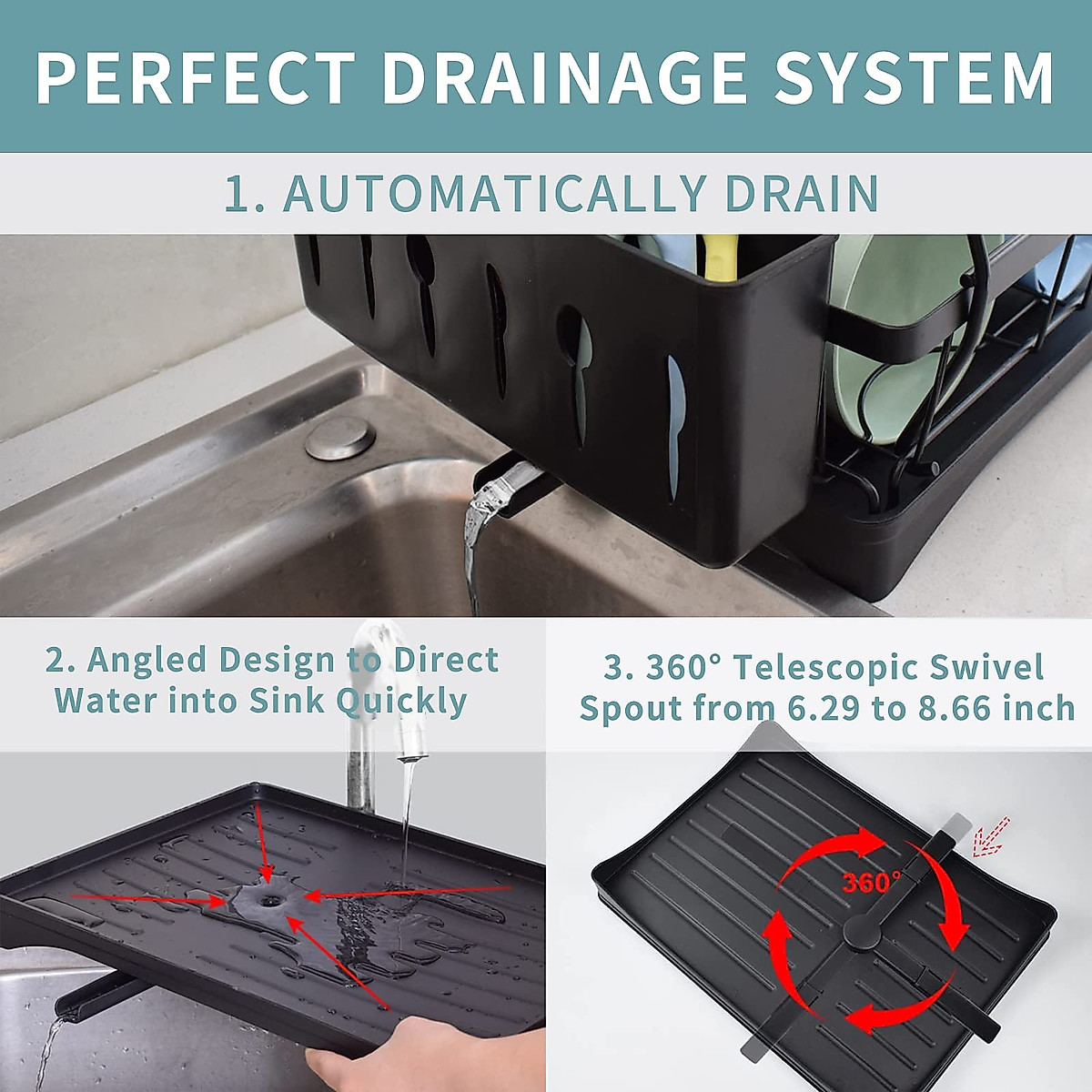 PERFECT DRAINAGE SYSTEM

1. AUTOMATICALLY DRAIN

2. Angled Design to Direct Water into Sink Quickly

3. 360° Telescopic Swivel Spout from 6.29 to 8.66 inch

360°