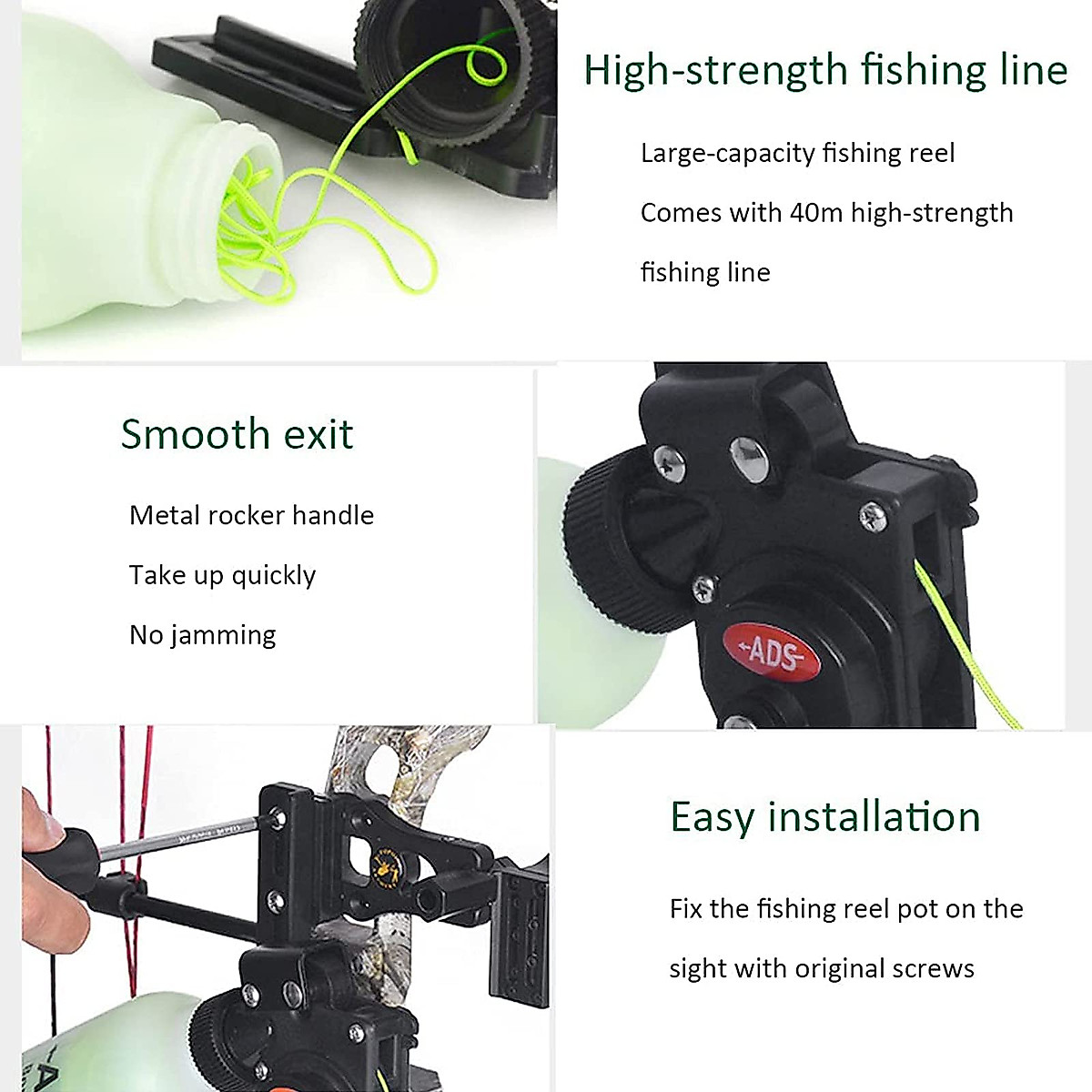 High-strength fishing line

Large-capacity fishing reel

Comes with 40m high-strength fishing line

Smooth exit

Metal rocker handle

Take up quickly

No jamming

ADS

Easy installation

Fix the fishing reel pot on the sight with original screws