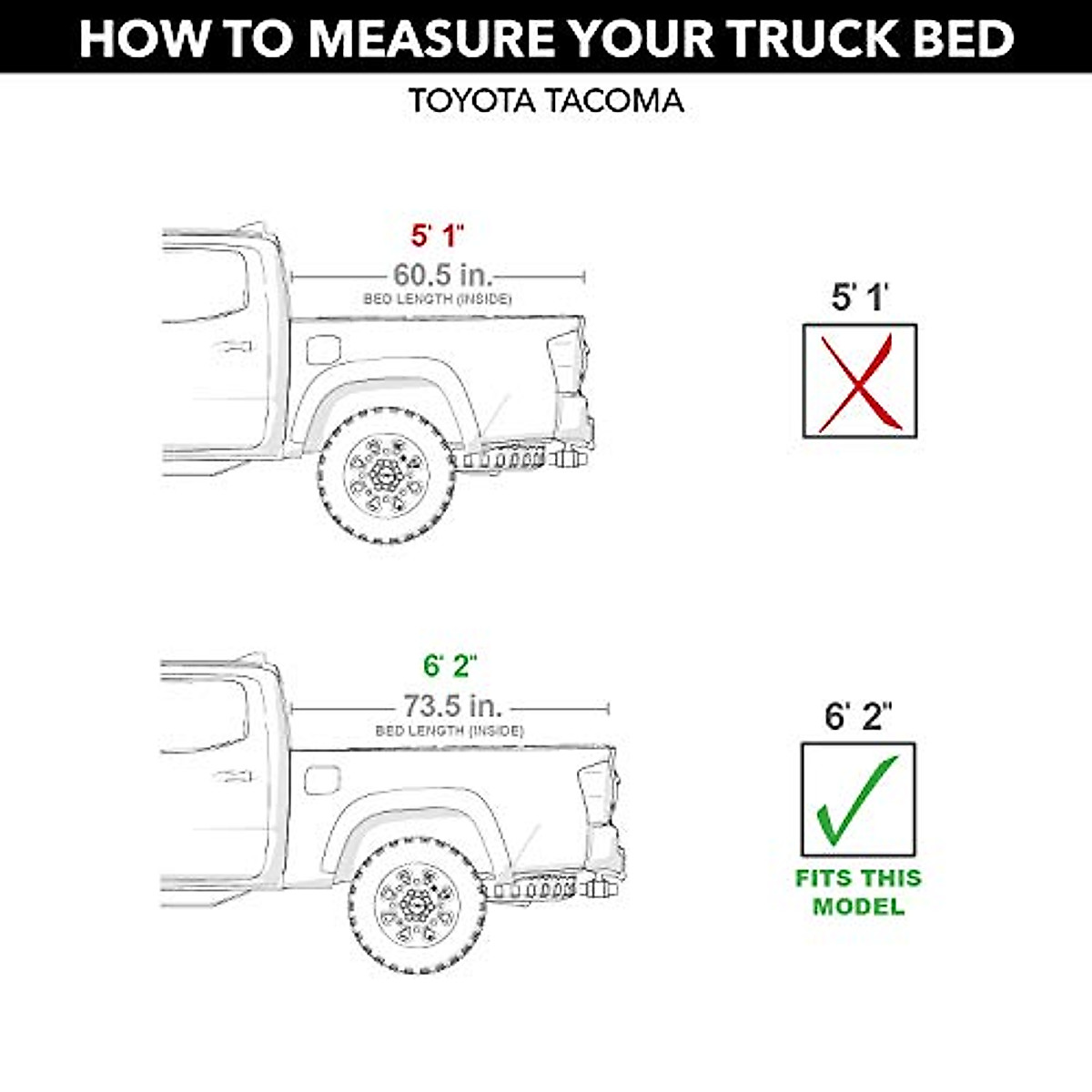 HOW TO MEASURE YOUR TRUCK BED

TOYOTA TACOMA

5' 1"

60.5 in.

BED LENGTH (INSIDE)

5' 1'

6' 2"

73.5 in.

BED LENGTH (INSIDE)

6' 2"

FITS THIS MODEL