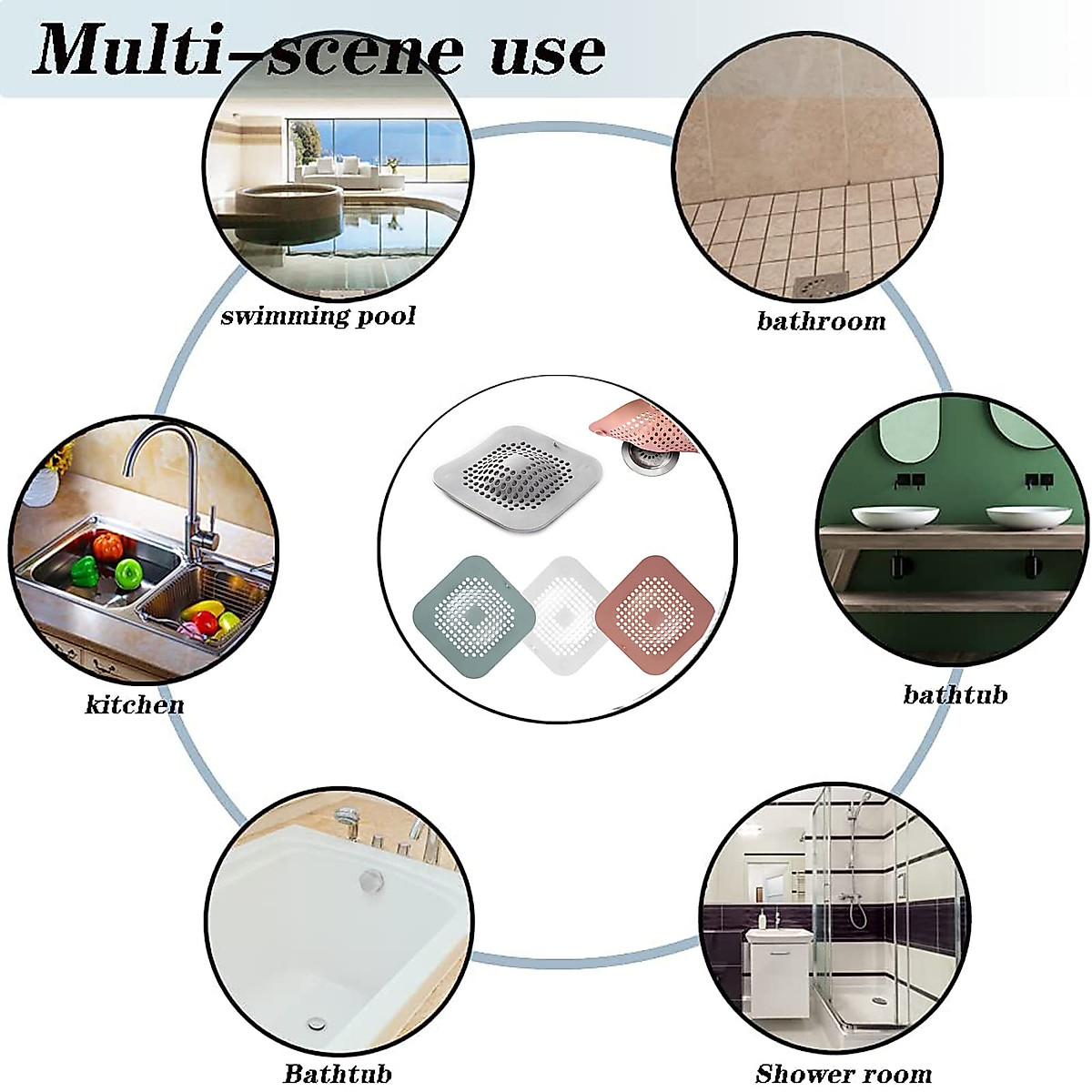 Multi-scene use

swimming pool

bathroom

kitchen

bathtub

Bathtub

Shower room