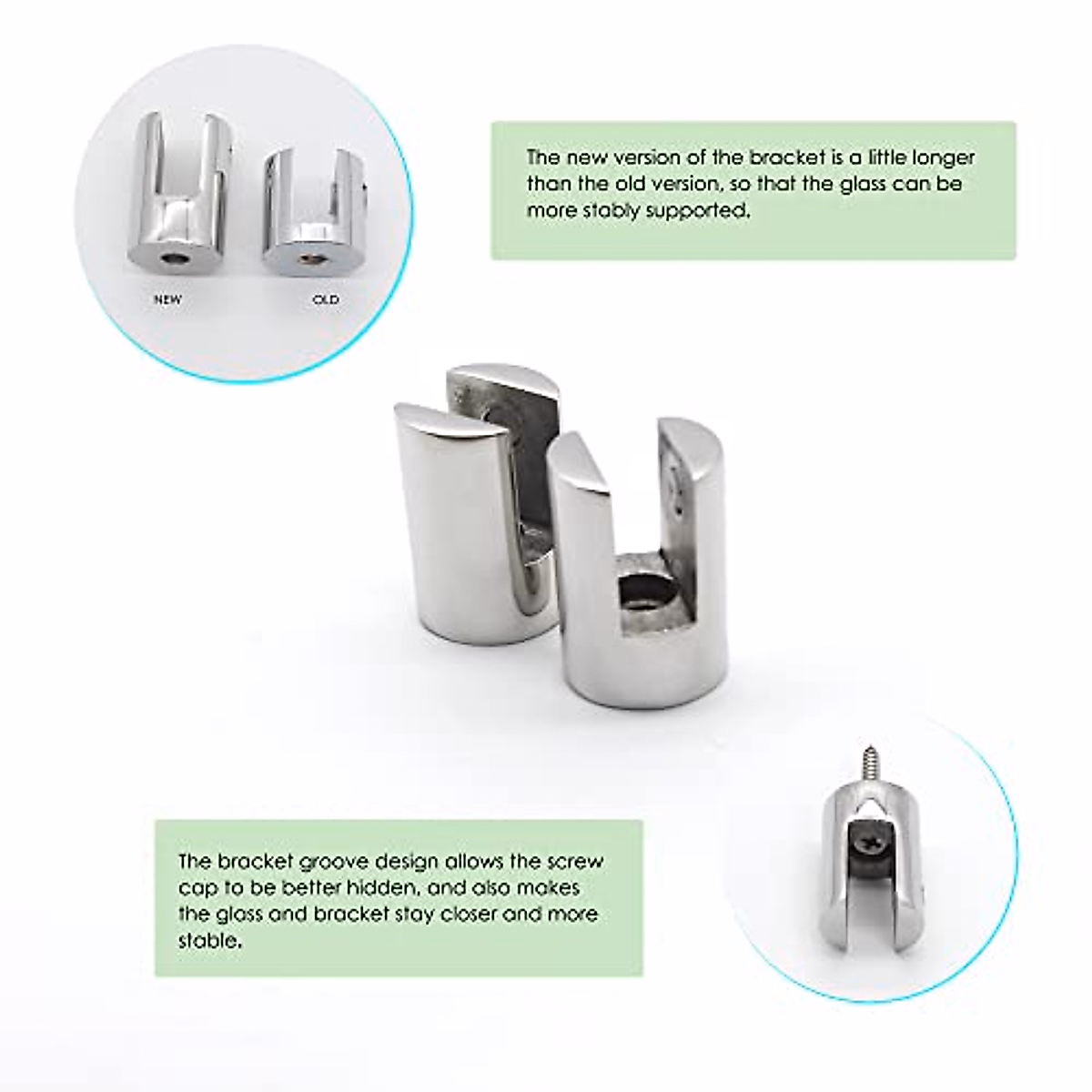 NEW

OLD

The new version of the bracket is a little longer than the old version, so that the glass can be more stably supported.

The bracket groove design allows the screw cap to be better hidden, and also makes the glass and bracket stay closer and more stable.