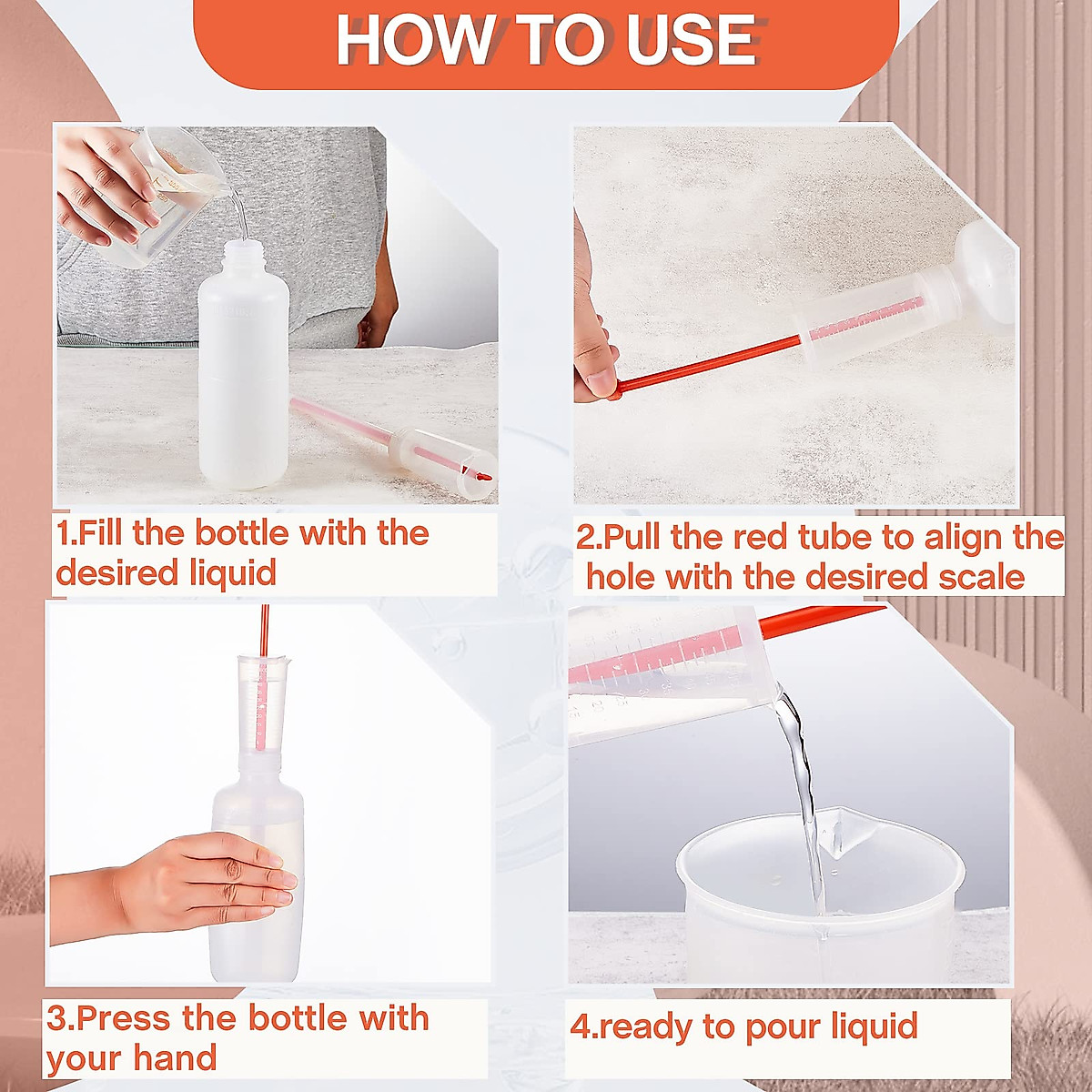 HOW TO USE

1.Fill the bottle with the desired liquid

2.Pull the red tube to align the hole with the desired scale

3.Press the bottle with your hand

4.ready to pour liquid