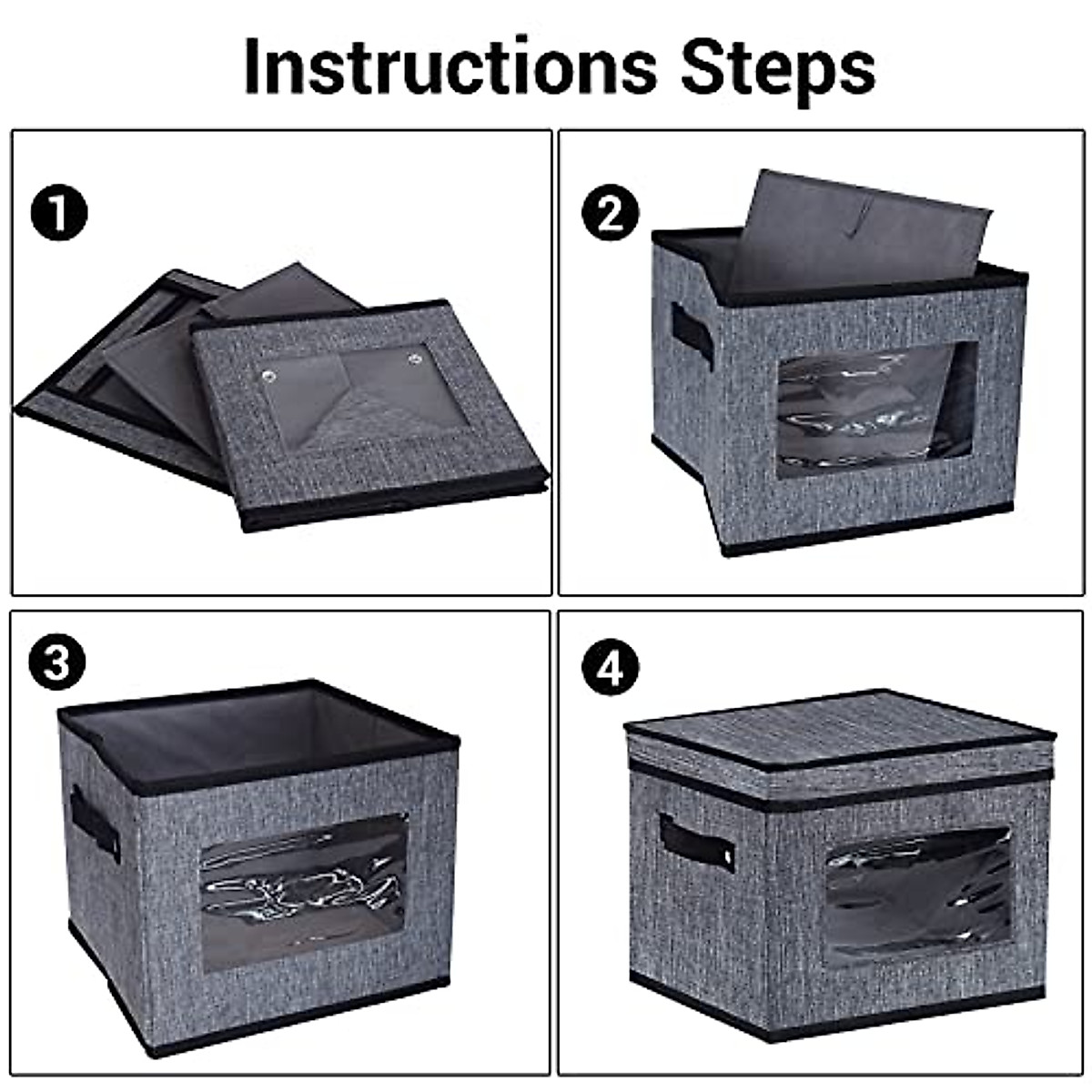 Instructions Steps

1

2

3

4