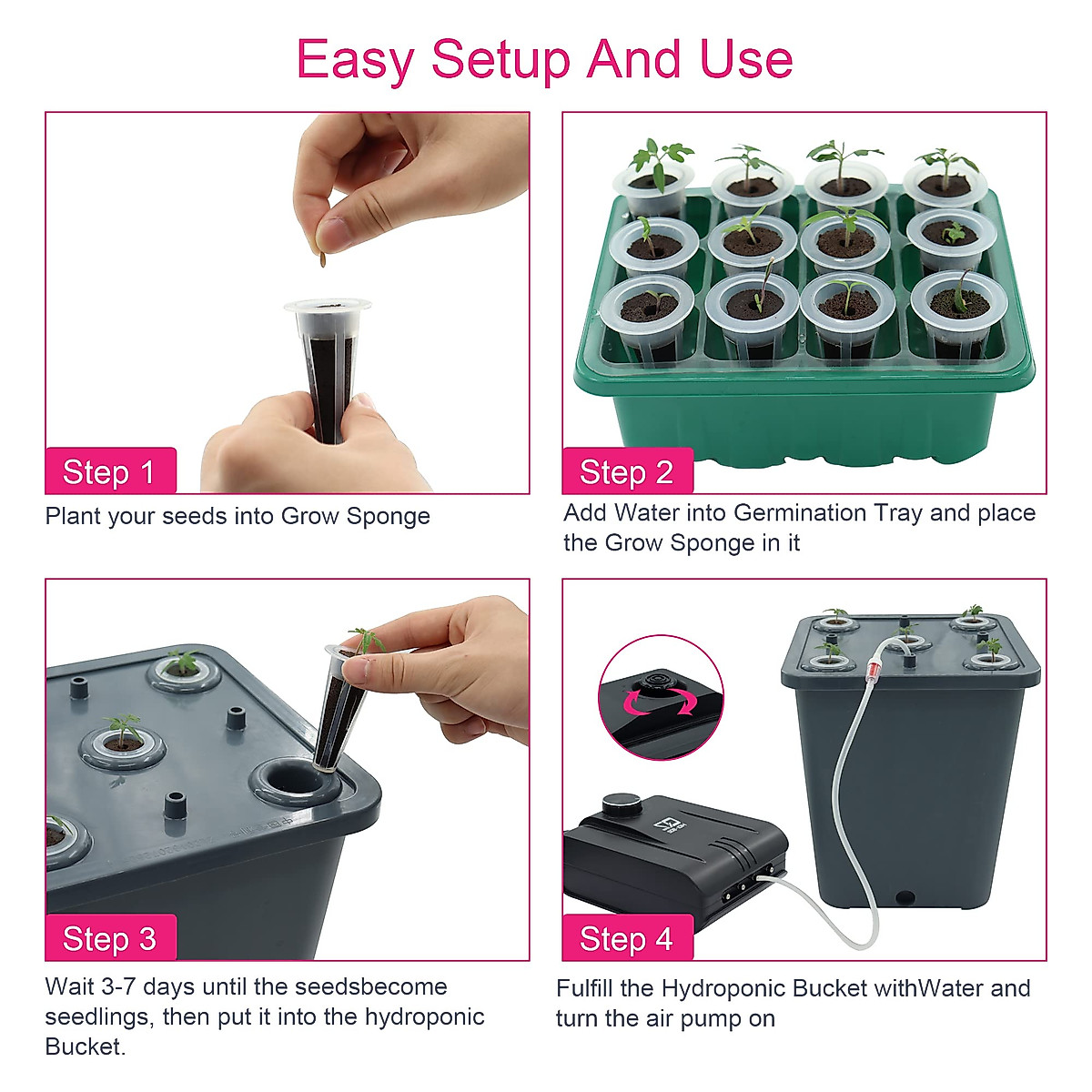 Easy Setup And Use

Step 1

Plant your seeds into Grow Sponge

Step 2

Add Water into Germination Tray and place the Grow Sponge in it

Step 3

Wait 3-7 days until the seedsbecome seedlings, then put it into the hydroponic Bucket.

Step 4

Fulfill the Hydroponic Bucket withWater and turn the air pump on