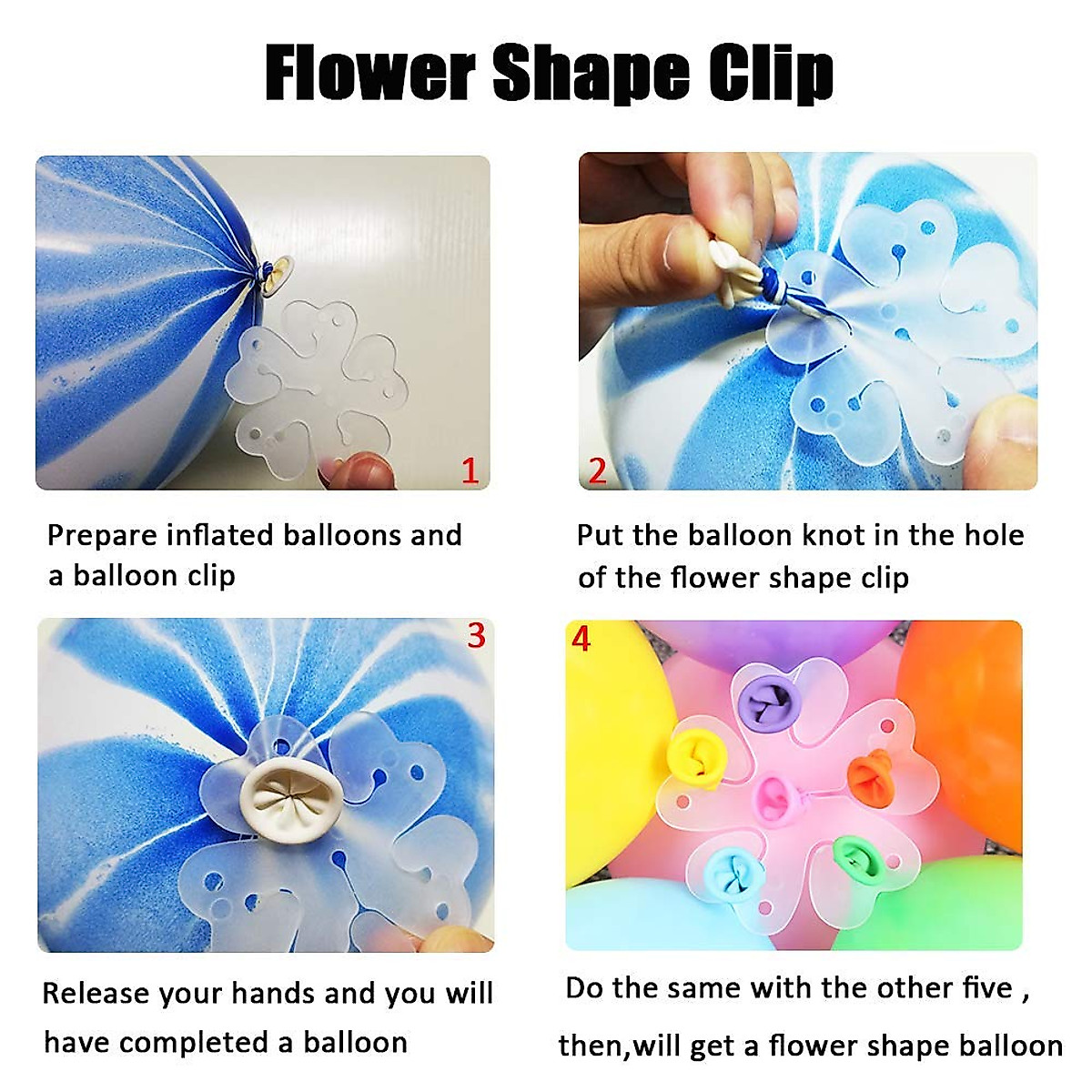 Flower Shape Clip

1

Prepare inflated balloons and a balloon clip

2

Put the balloon knot in the hole of the flower shape clip

3

Release your hands and you will have completed a balloon

4

Do the same with the other five , then,will get a flower shape balloon