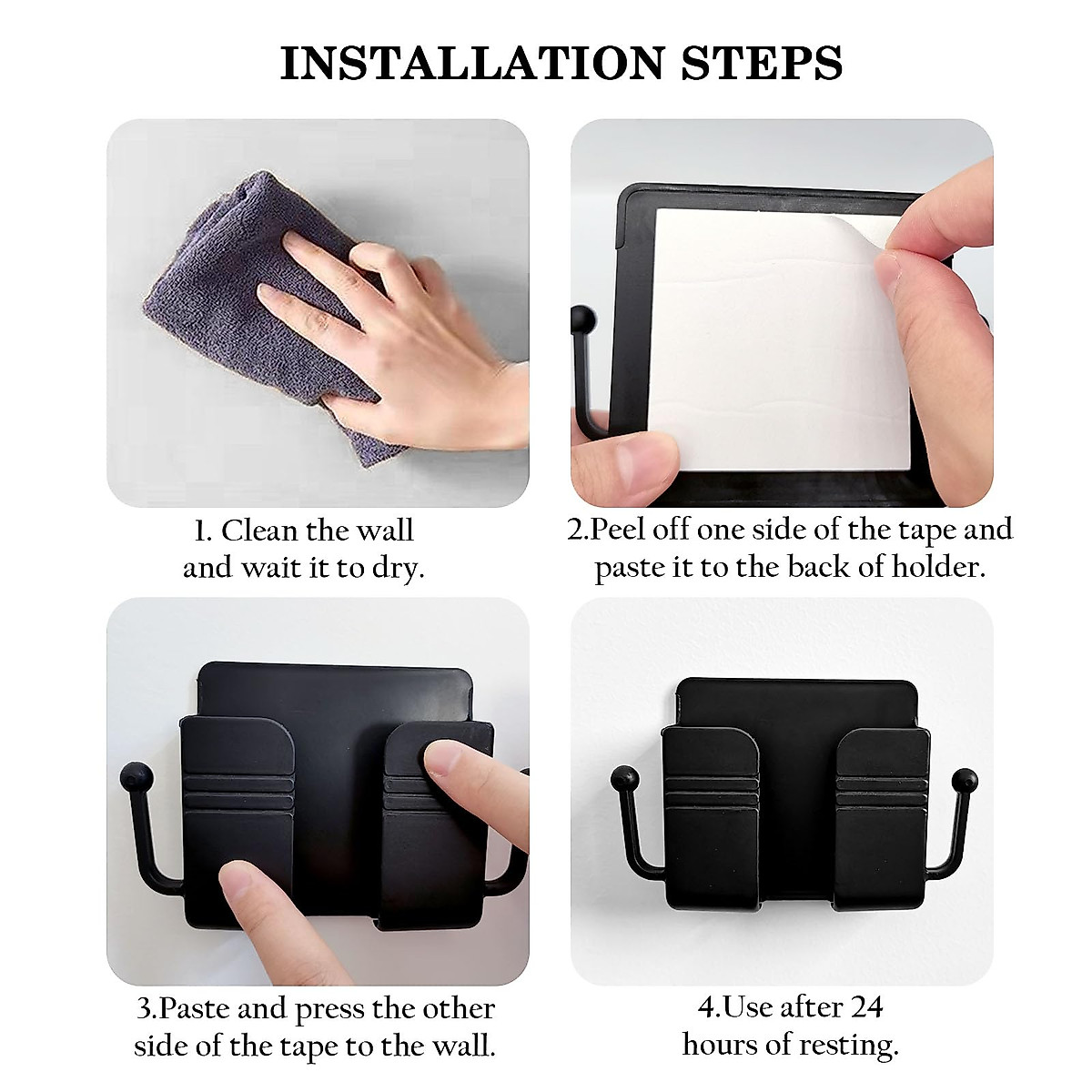 INSTALLATION STEPS

1. Clean the wall and wait it to dry.

2.Peel off one side of the tape and paste it to the back of holder.

3.Paste and press the other side of the tape to the wall.

4.Use after 24 hours of resting.