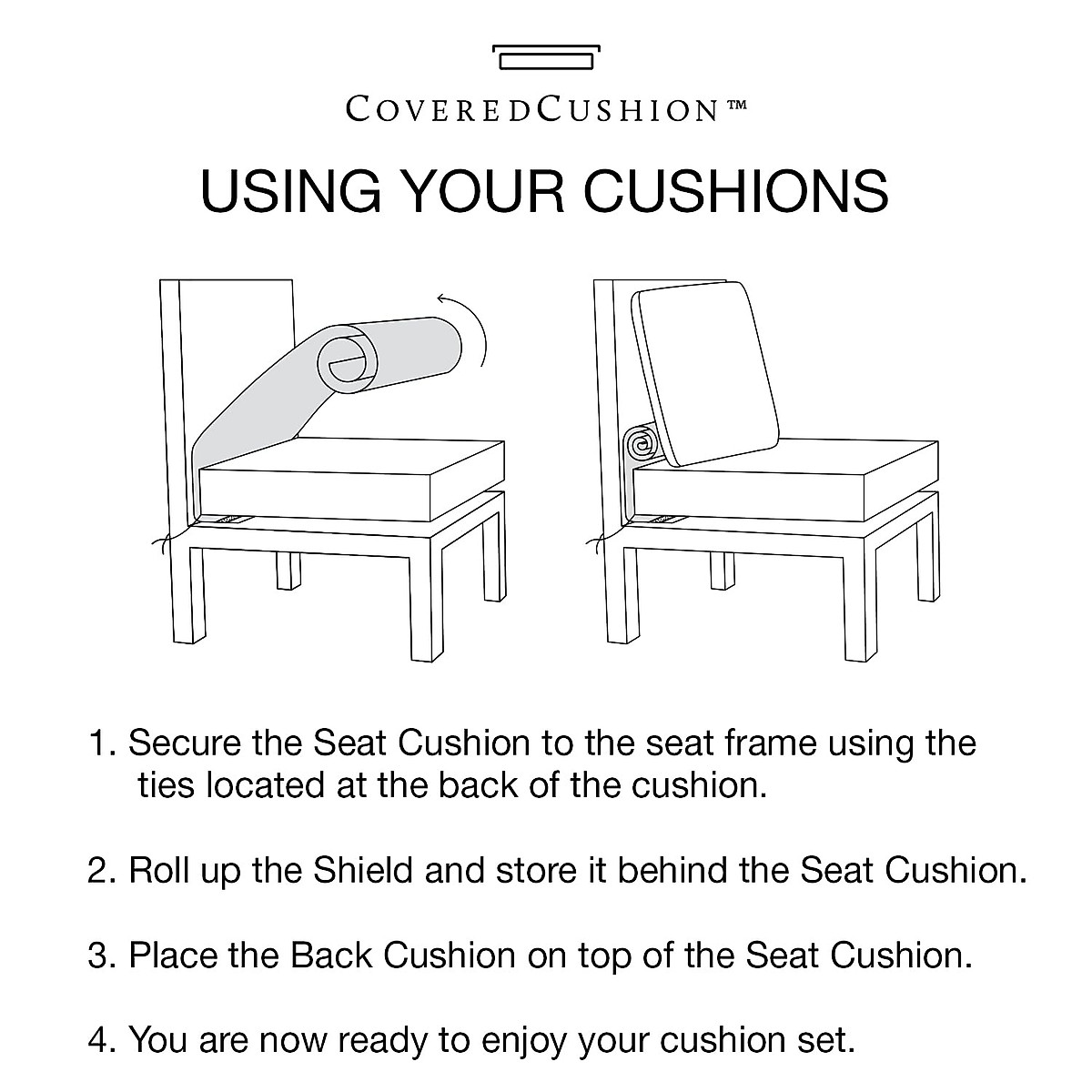 COVEREDCUSHION™

USING YOUR CUSHIONS

1. Secure the Seat Cushion to the seat frame using the ties located at the back of the cushion.

2. Roll up the Shield and store it behind the Seat Cushion.

3. Place the Back Cushion on top of the Seat Cushion.

4. You are now ready to enjoy your cushion set.