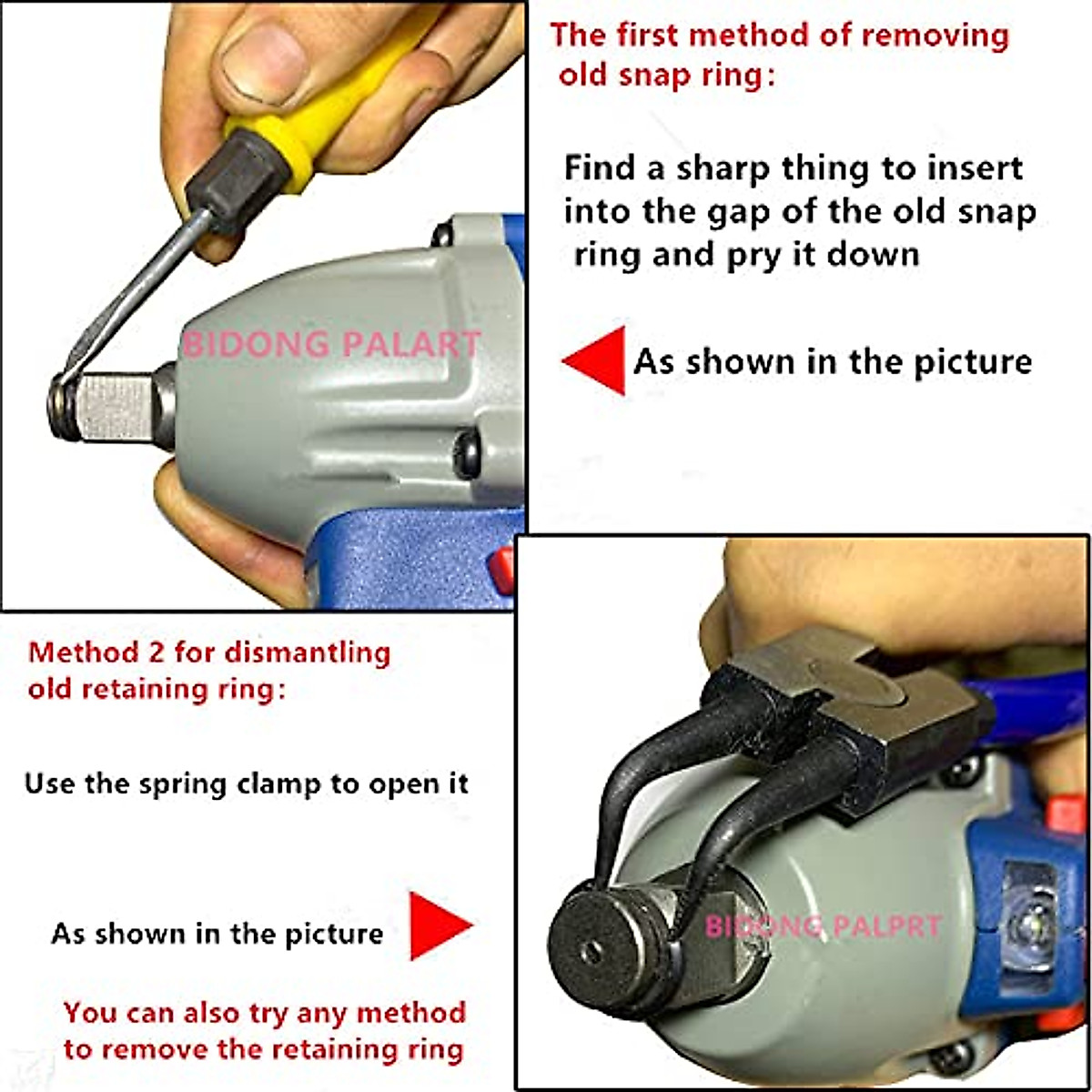 BIDONG PALART

The first method of removing old snap ring:

Find a sharp thing to insert into the gap of the old snap ring and pry it down

As shown in the picture

Method 2 for dismantling old retaining ring:

Use the spring clamp to open it

As shown in the picture

You can also try any method to remove the retaining ring

BIDONG PALPRT