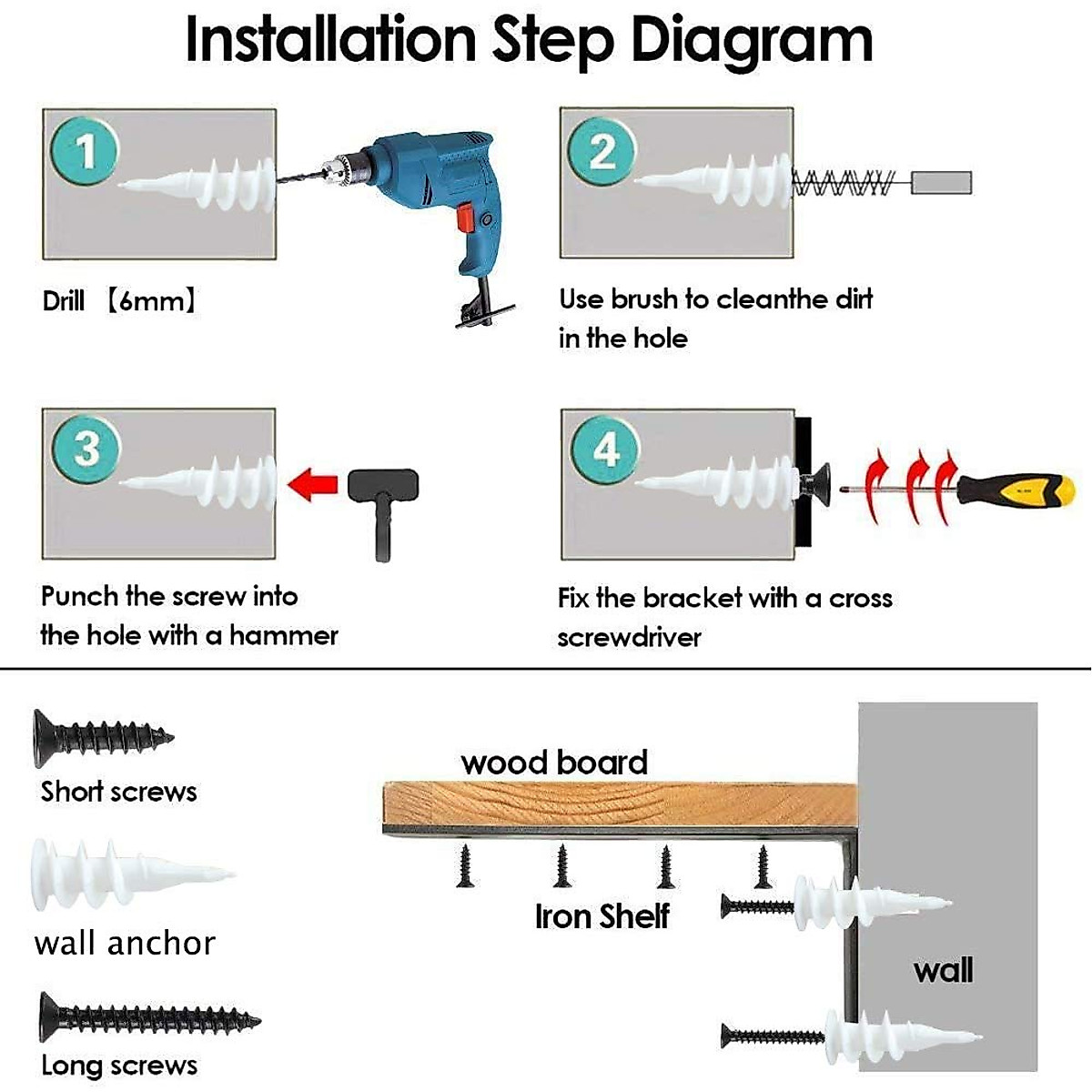 Installation Step Diagram

1

Drill 【6mm】

2

Use brush to cleanthe dirt in the hole

3

Punch the screw into the hole with a hammer

4

Fix the bracket with a cross screwdriver

Short screws

wall anchor

Long screws

wood board

Iron Shelf

wall